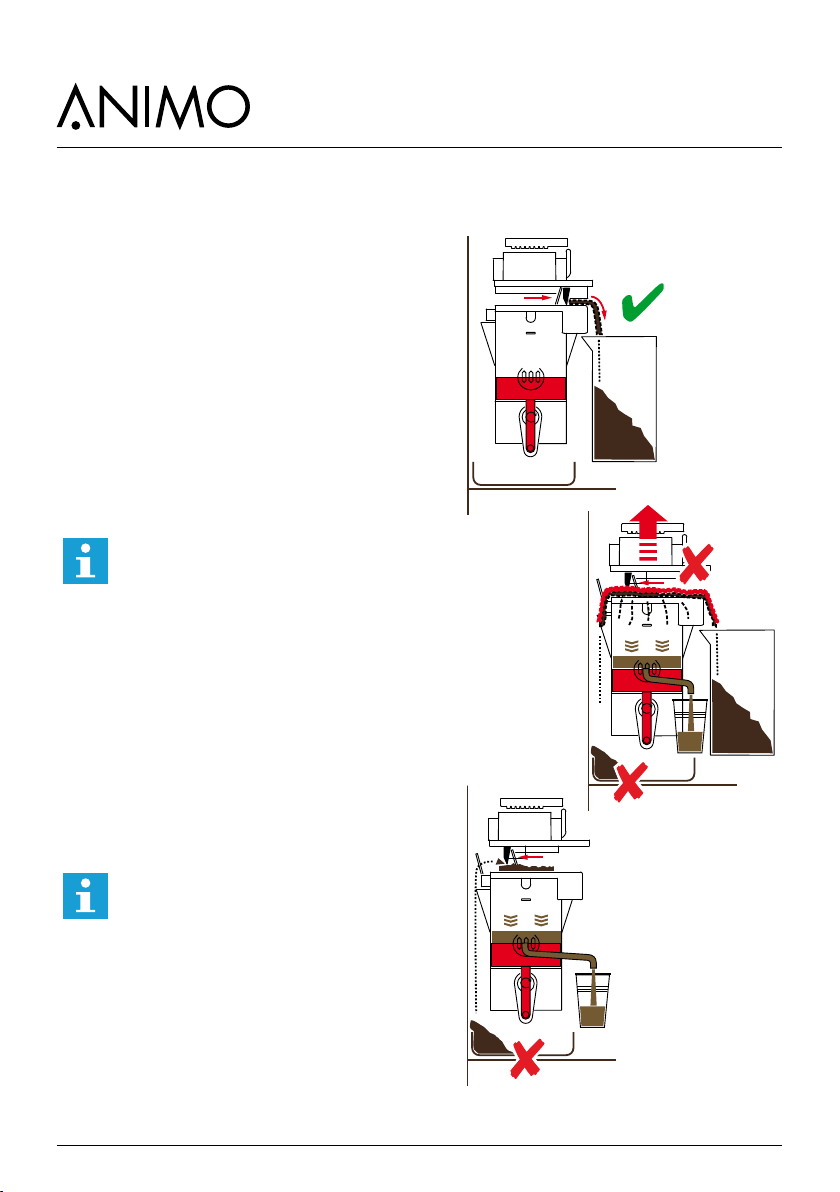 ANIMO