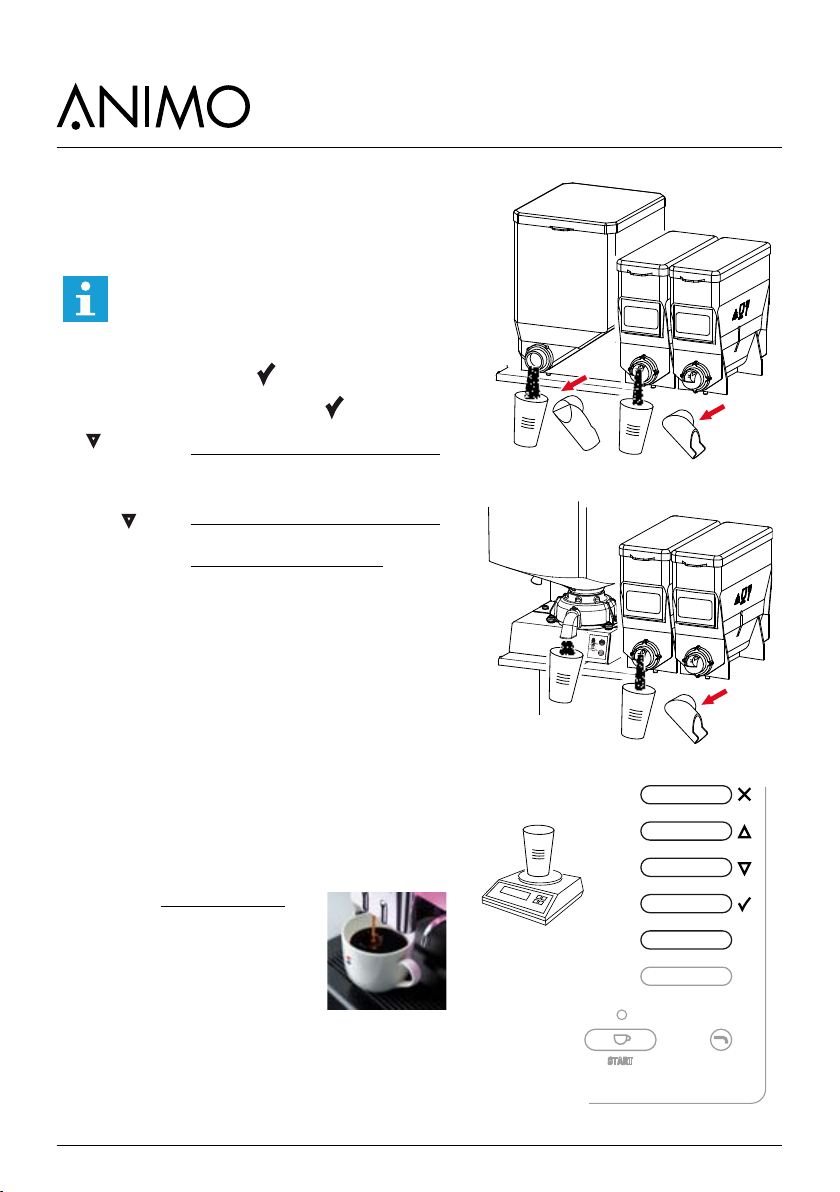 ANIMO

START