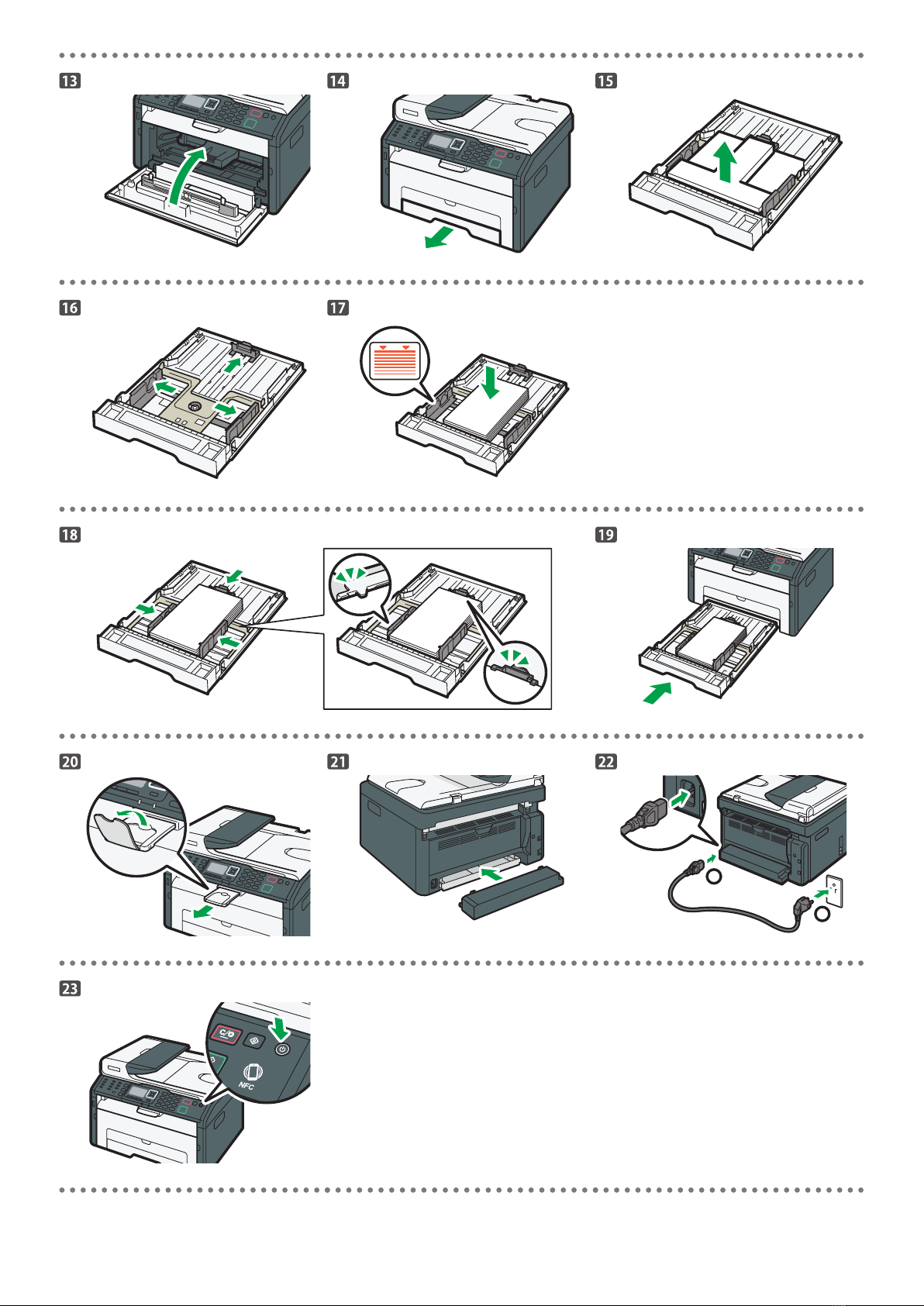 13

14

15

16

17

18

19

20

21

22

23

NFC