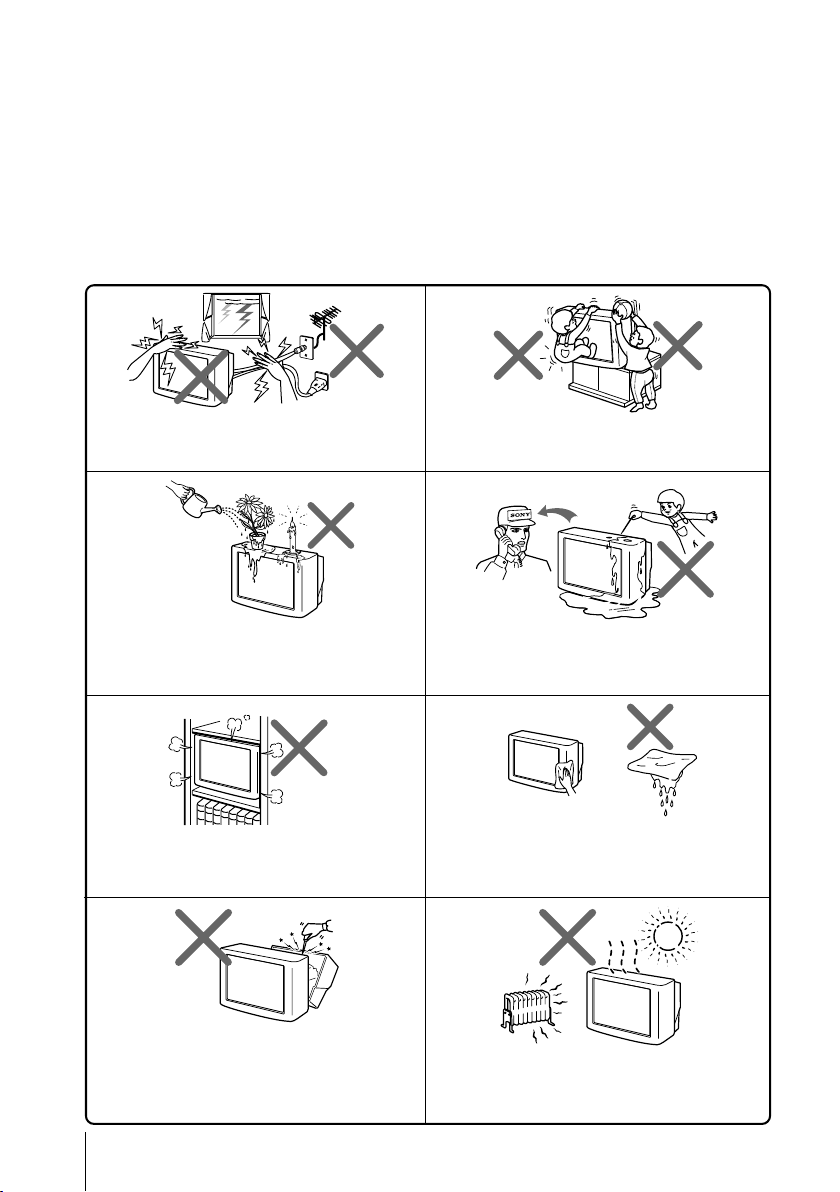 SONY