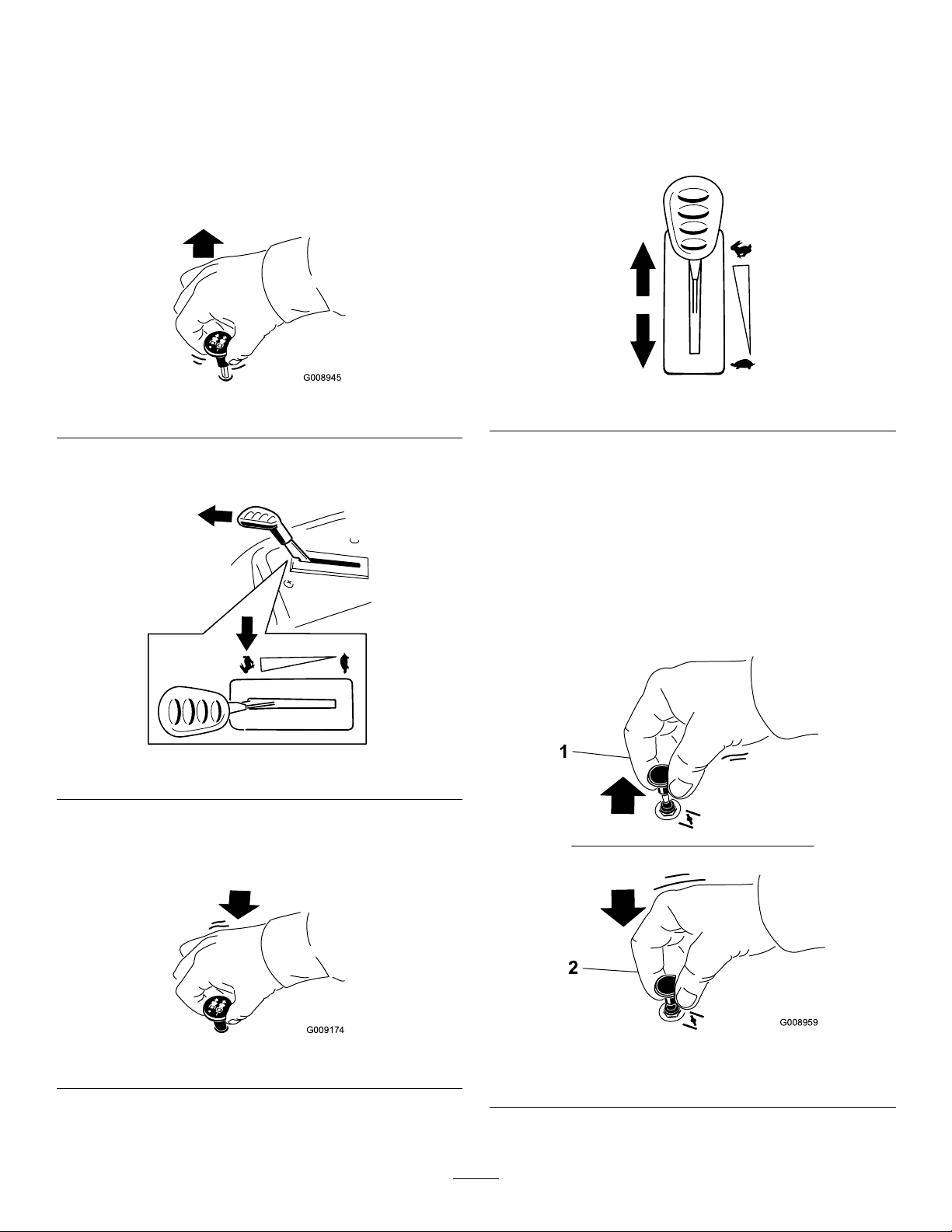 G008945

G009174

1

2

G008959