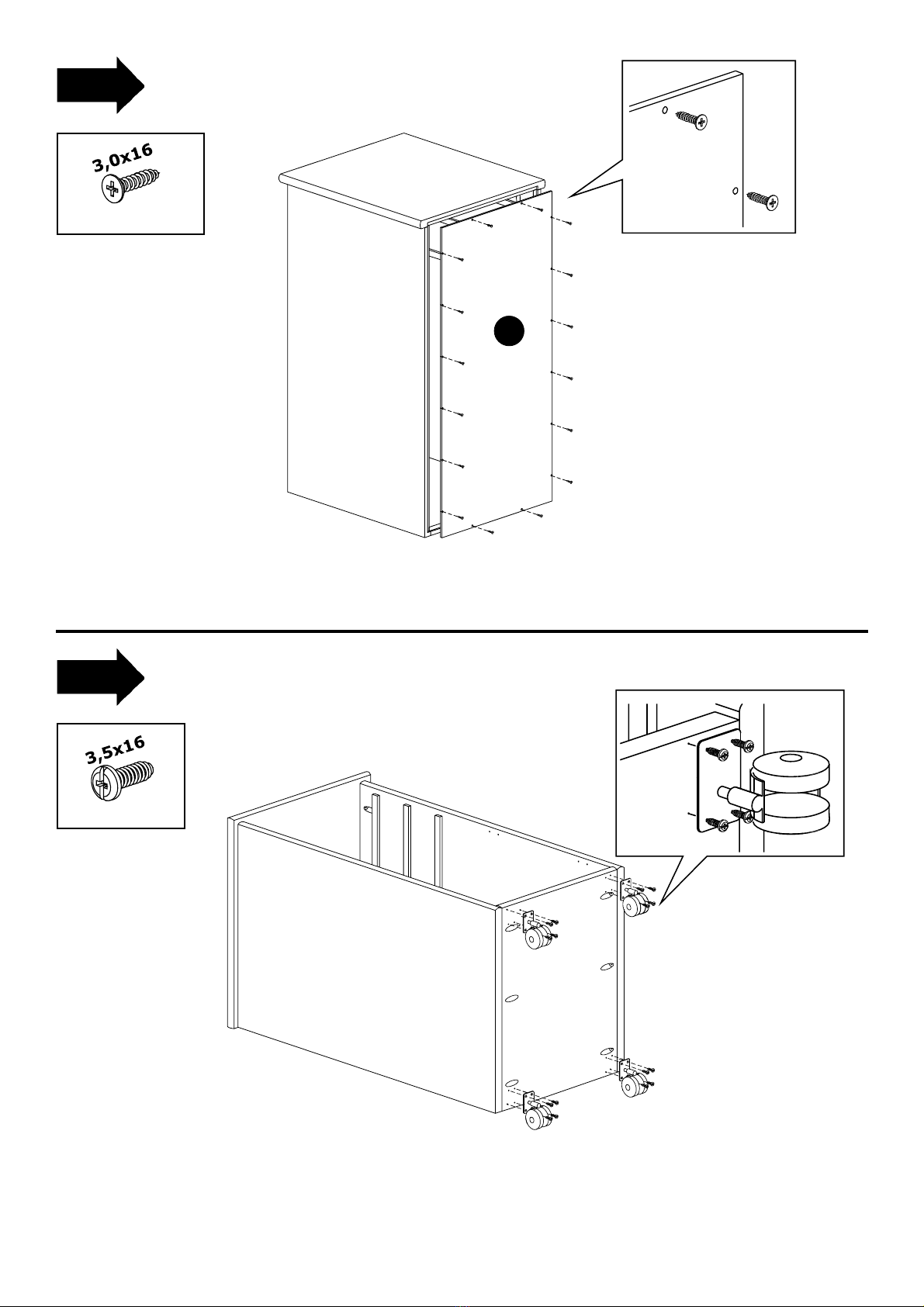 3,0x16

3,5x16