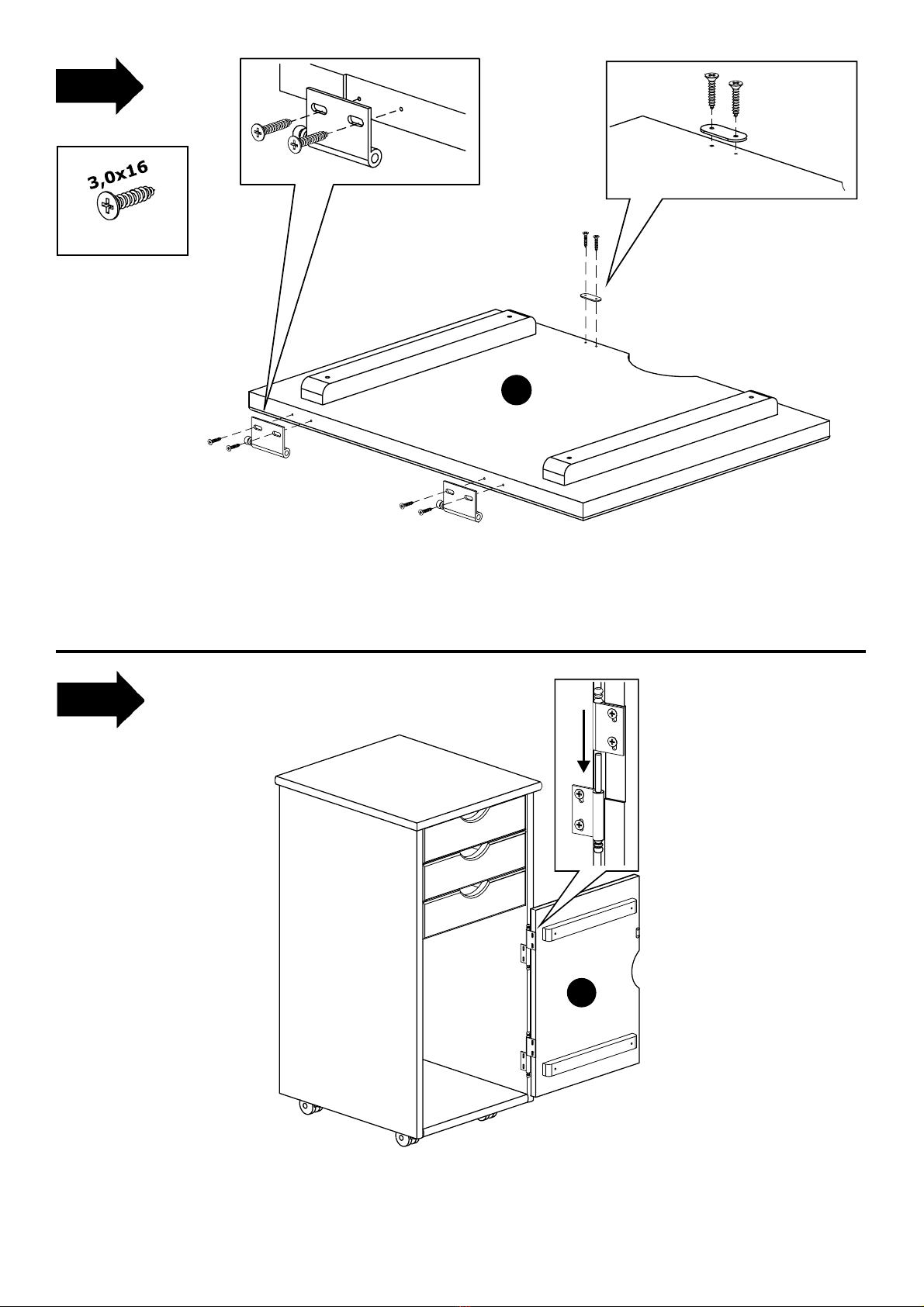 3,0x16