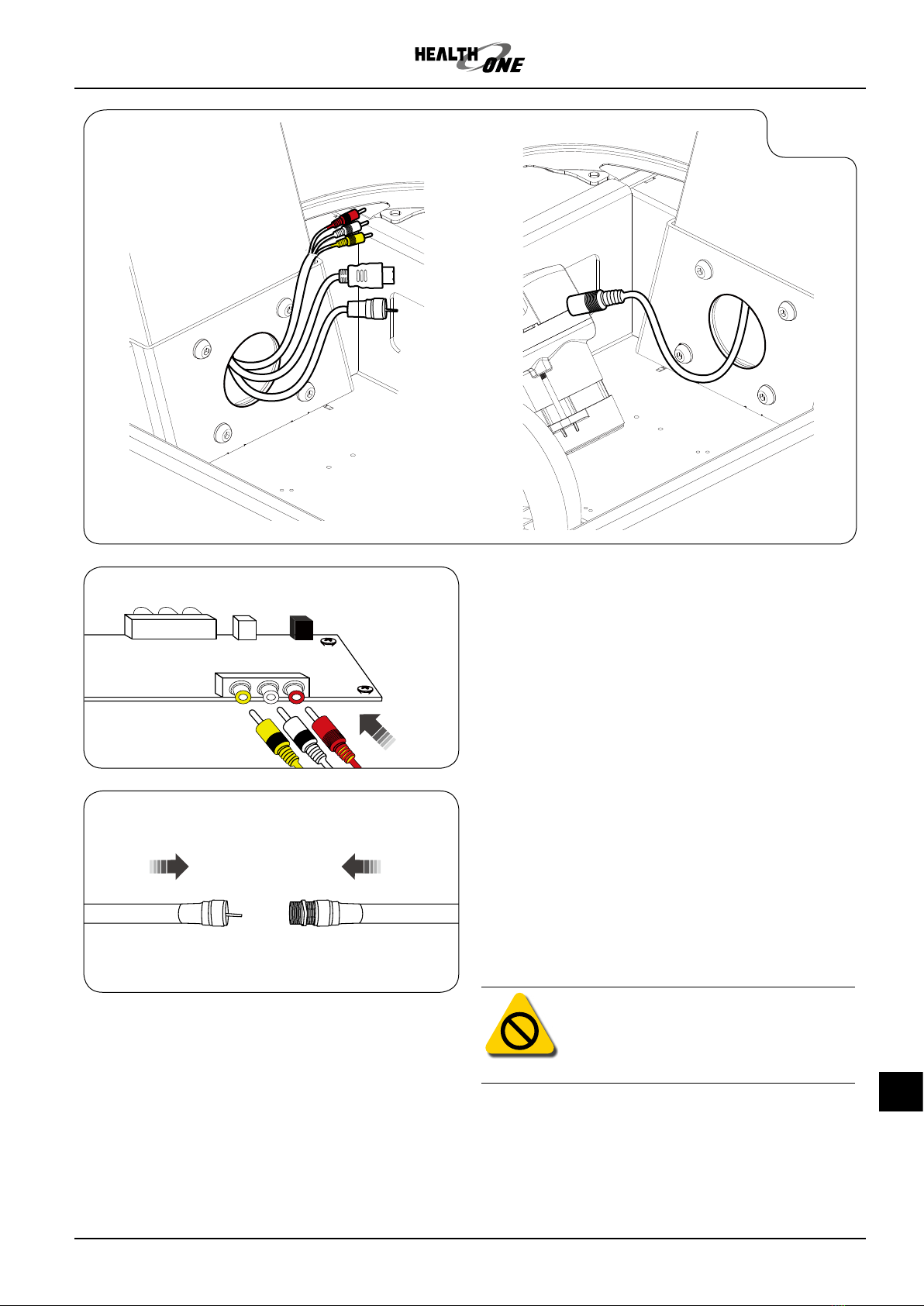 HEALTH ONE