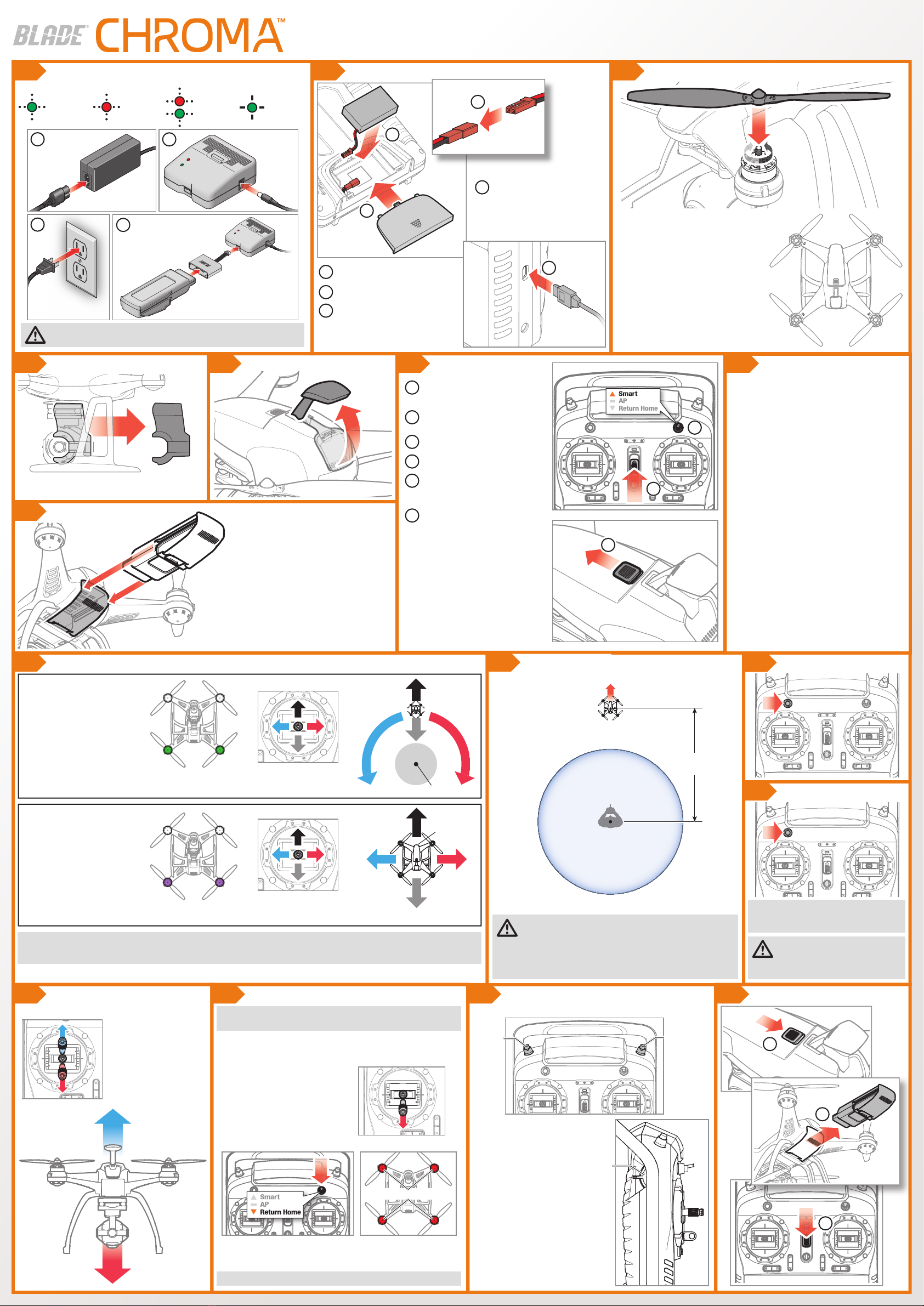 BLADE CHROMA™

Smart
AP
Return Home

Smart
AP
Return Home