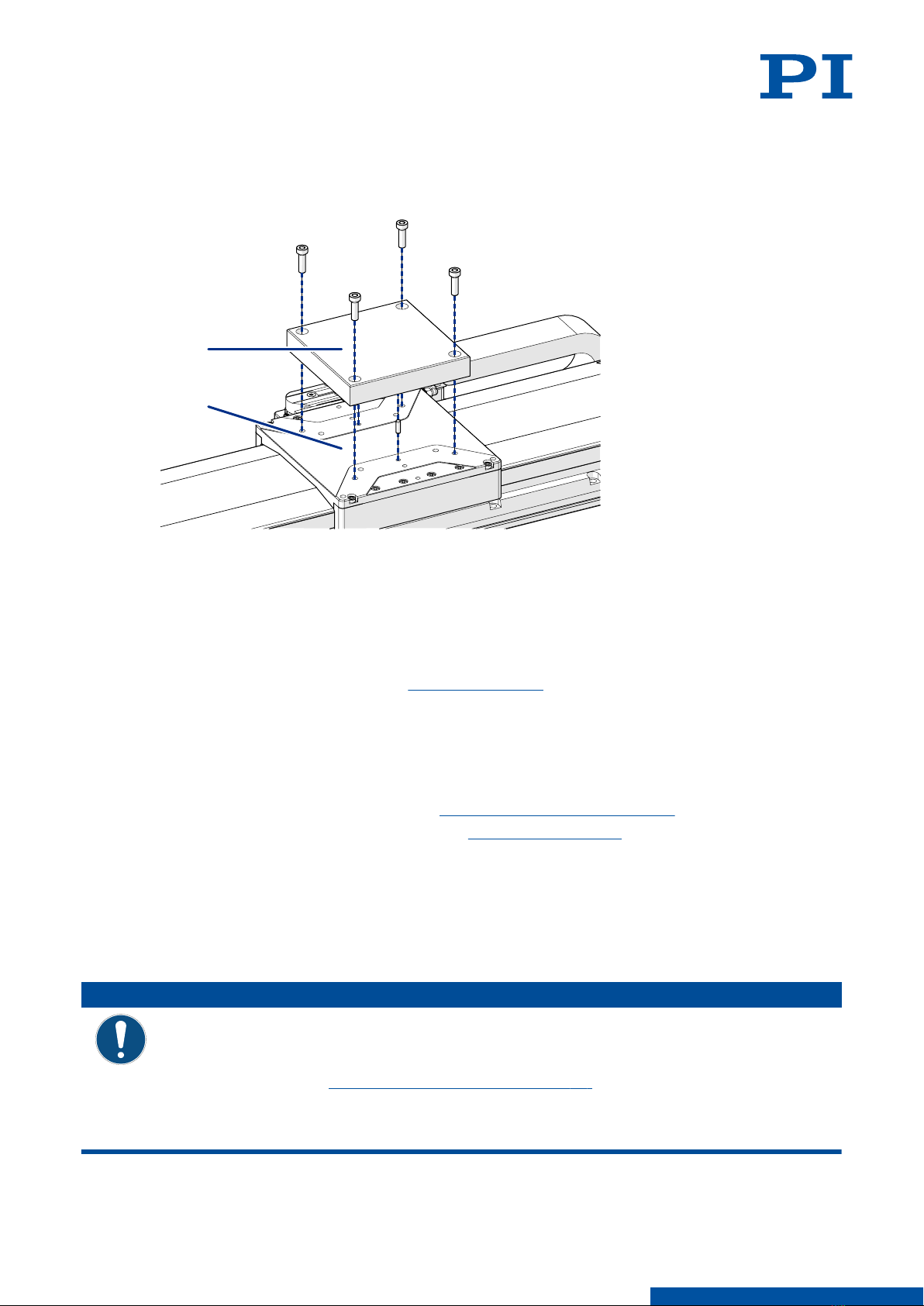 PI