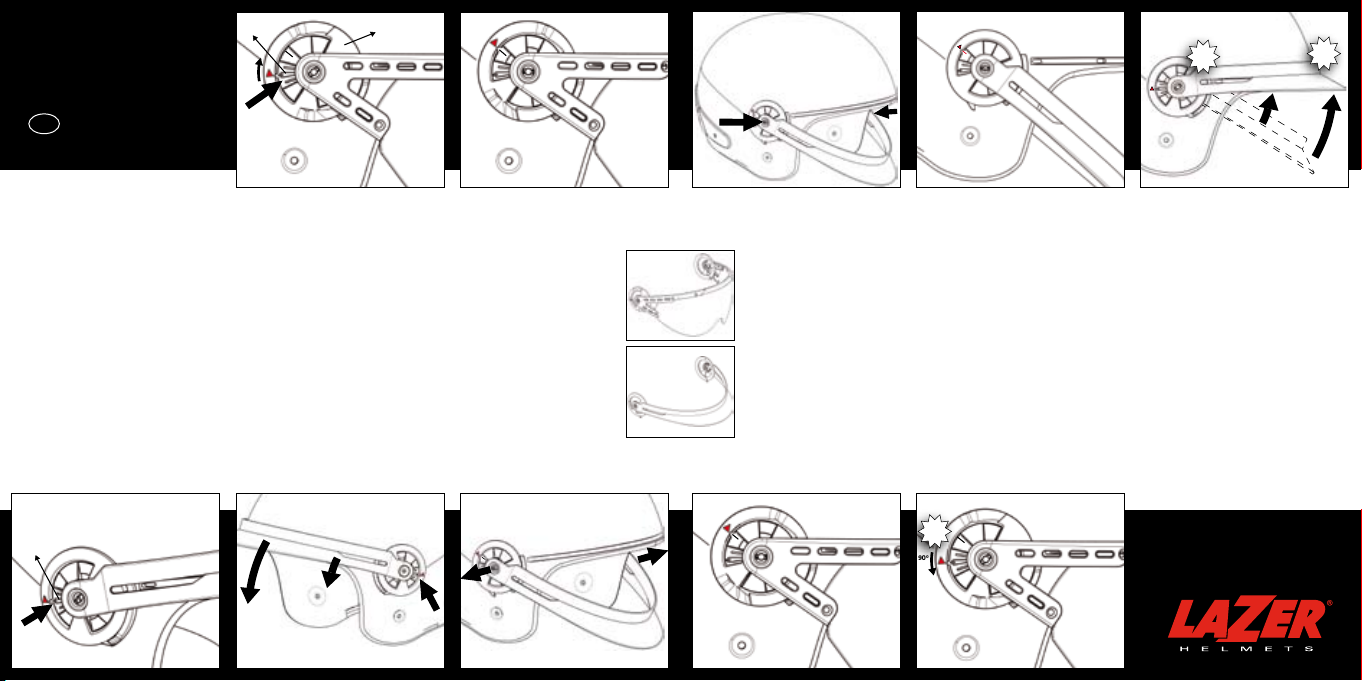 90°

LAZER®
HELMETS