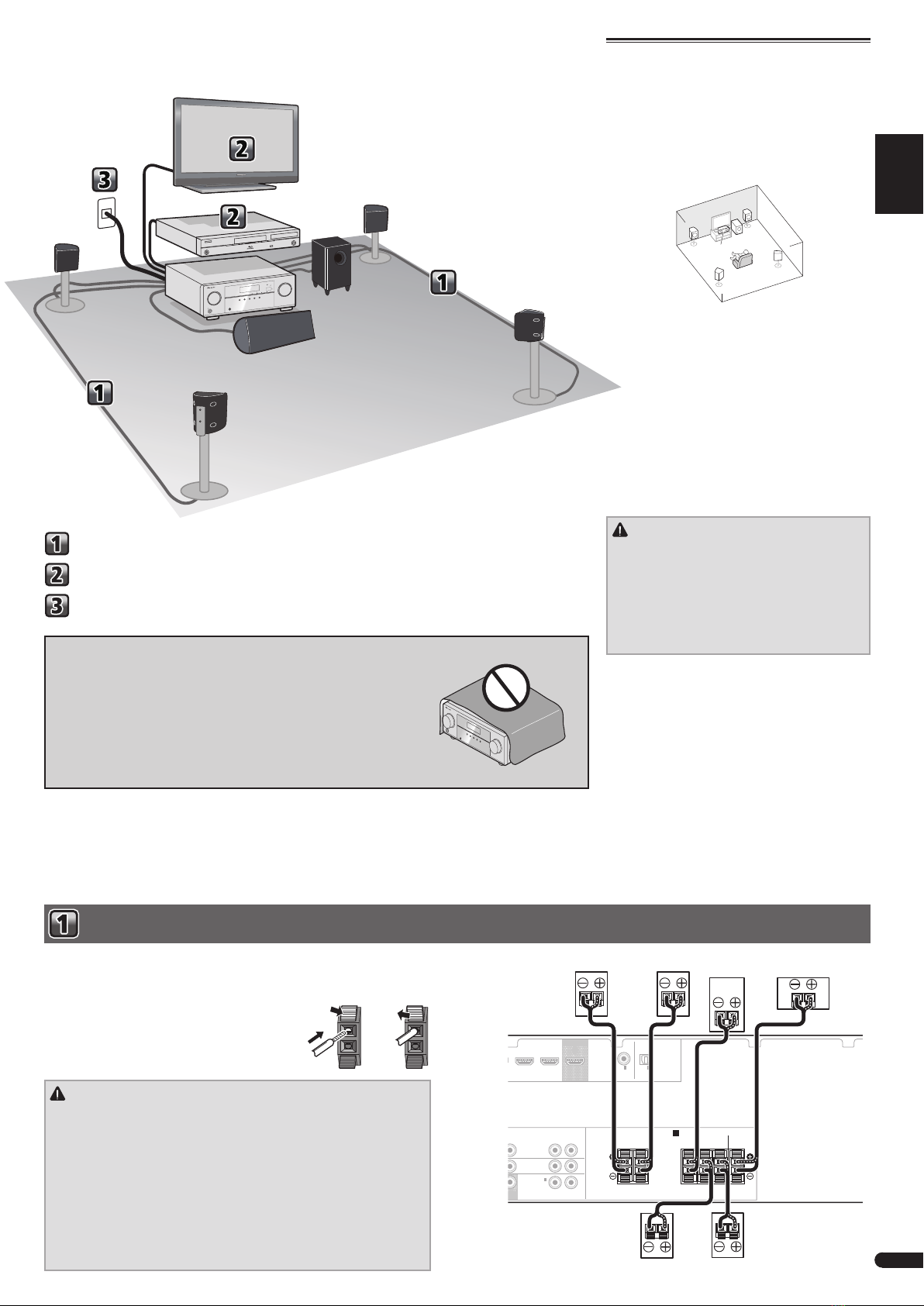 2

3

2

1

1

1

2

3

1