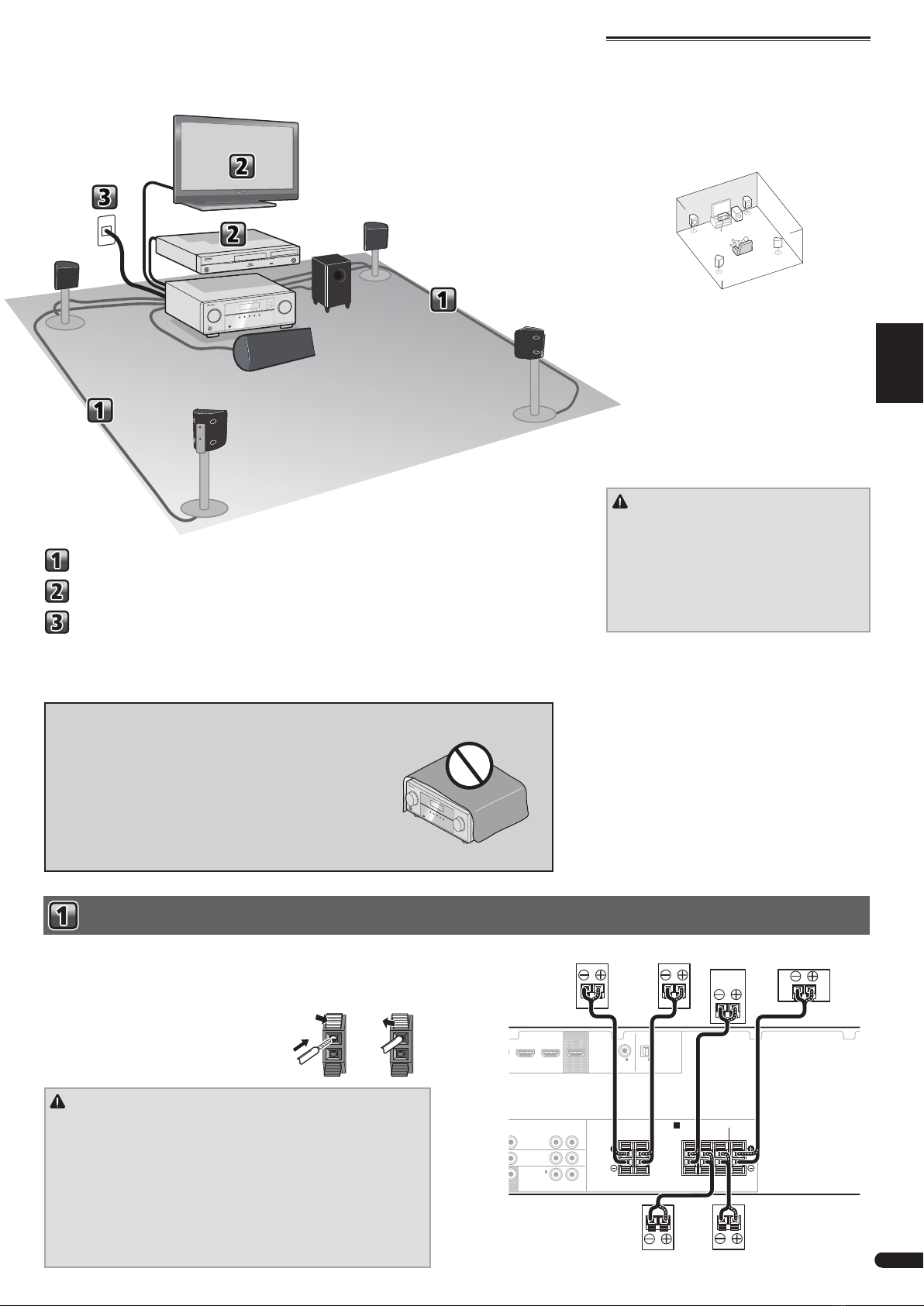 2

3

2

1

1

1

2

3

1