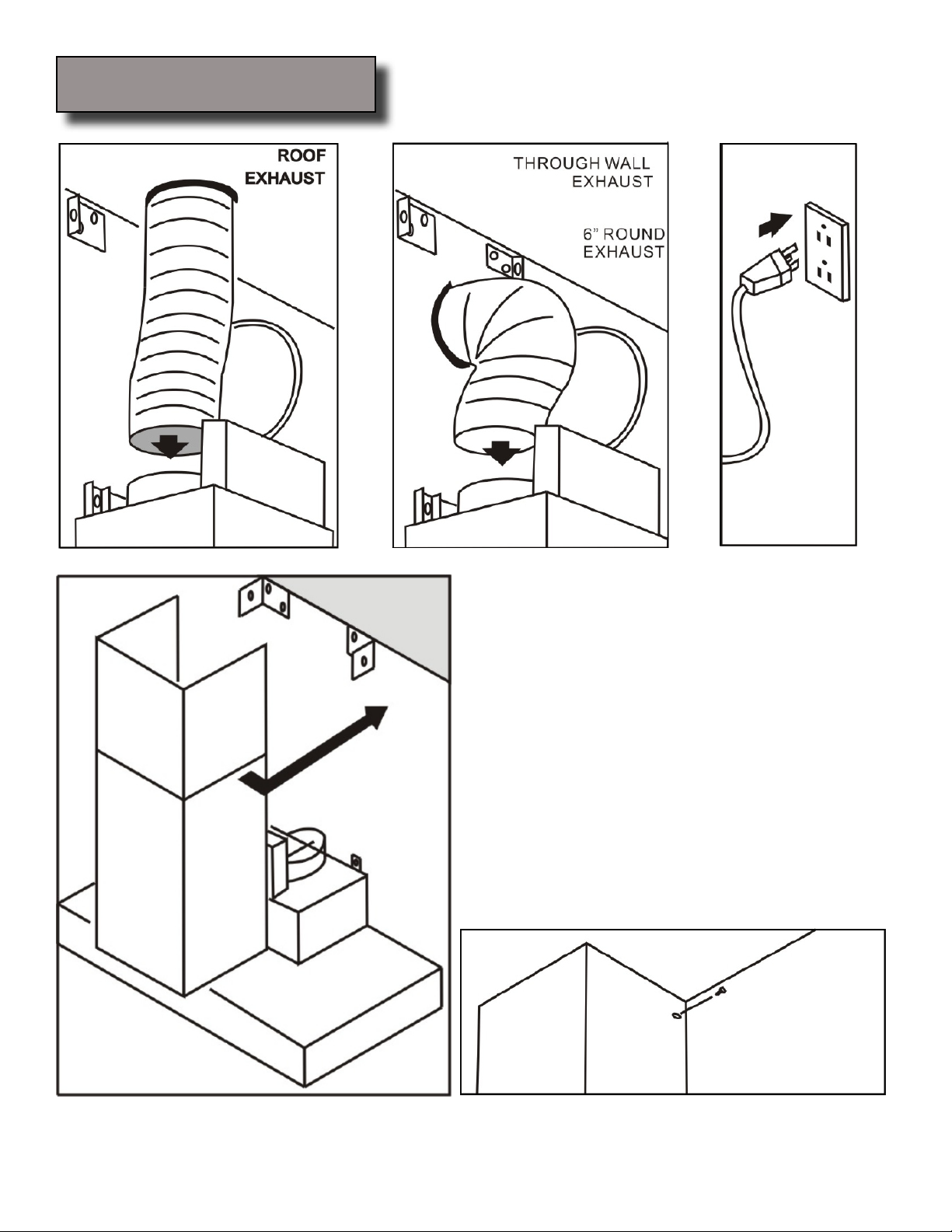 ROOF
EXHAUST

THROUGH WALL
EXHAUST

6" ROUND
EXHAUST