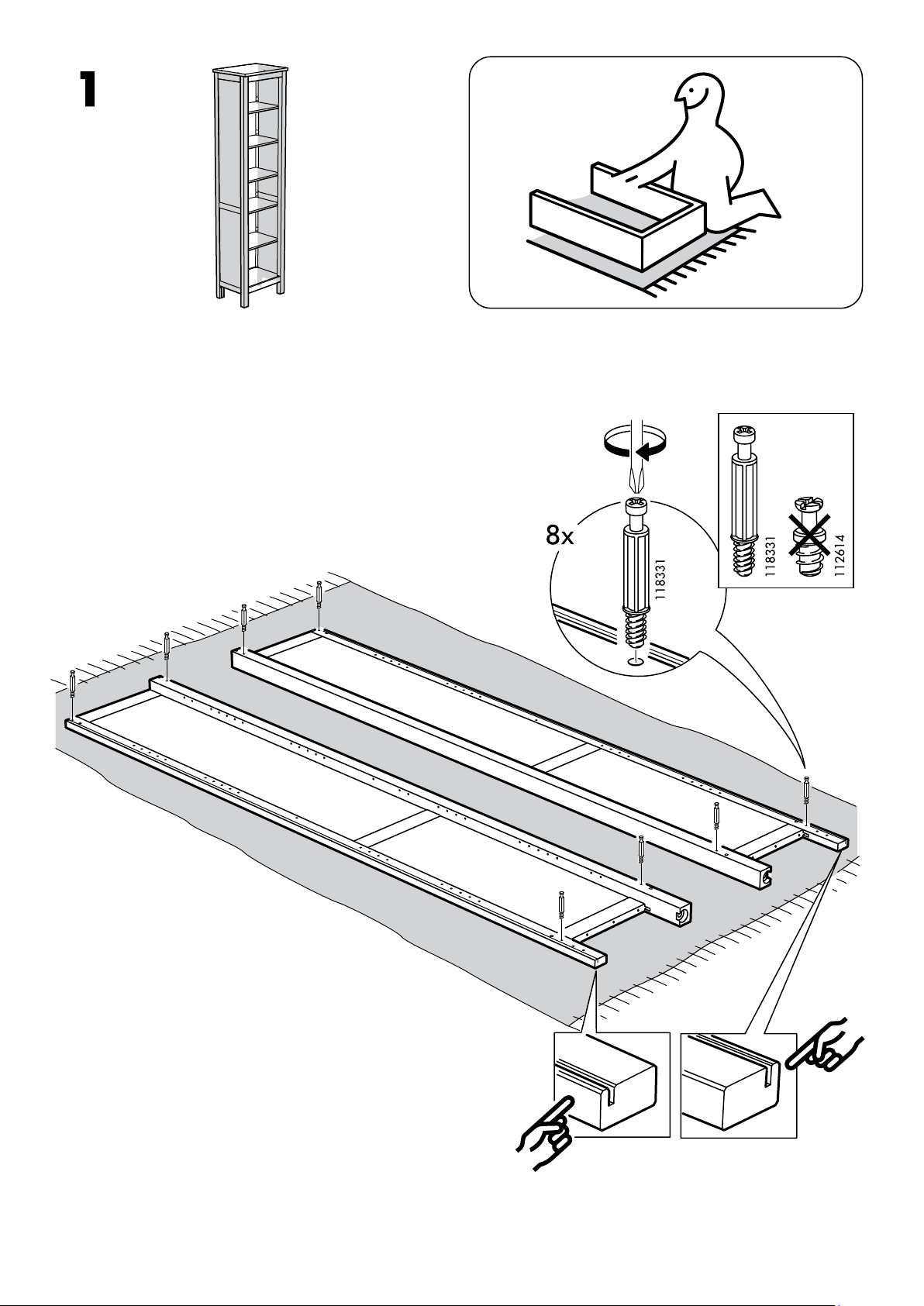 1

8x

118331

118331

112614