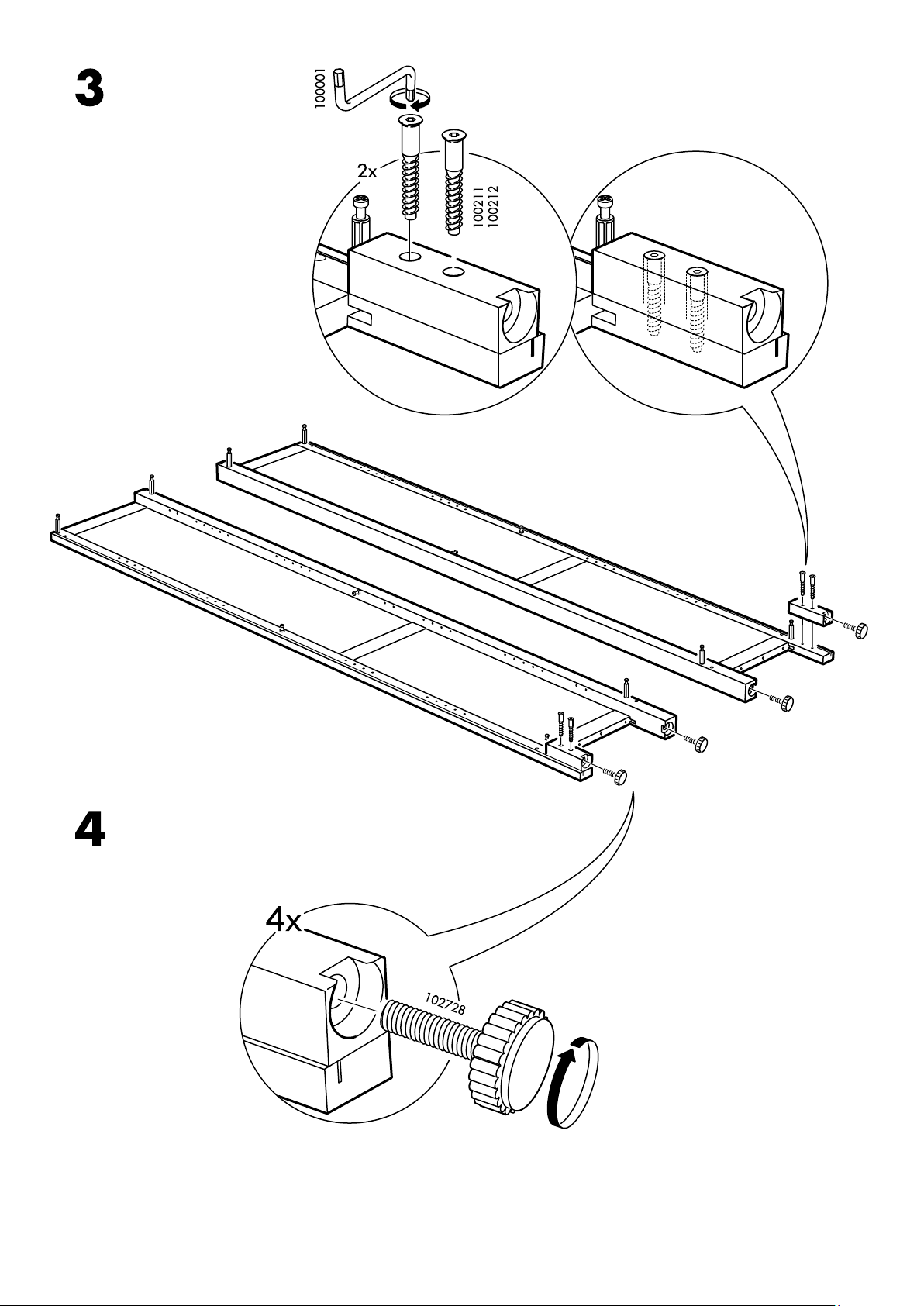 3

100001

2x

100211
100212

4

4x

102728