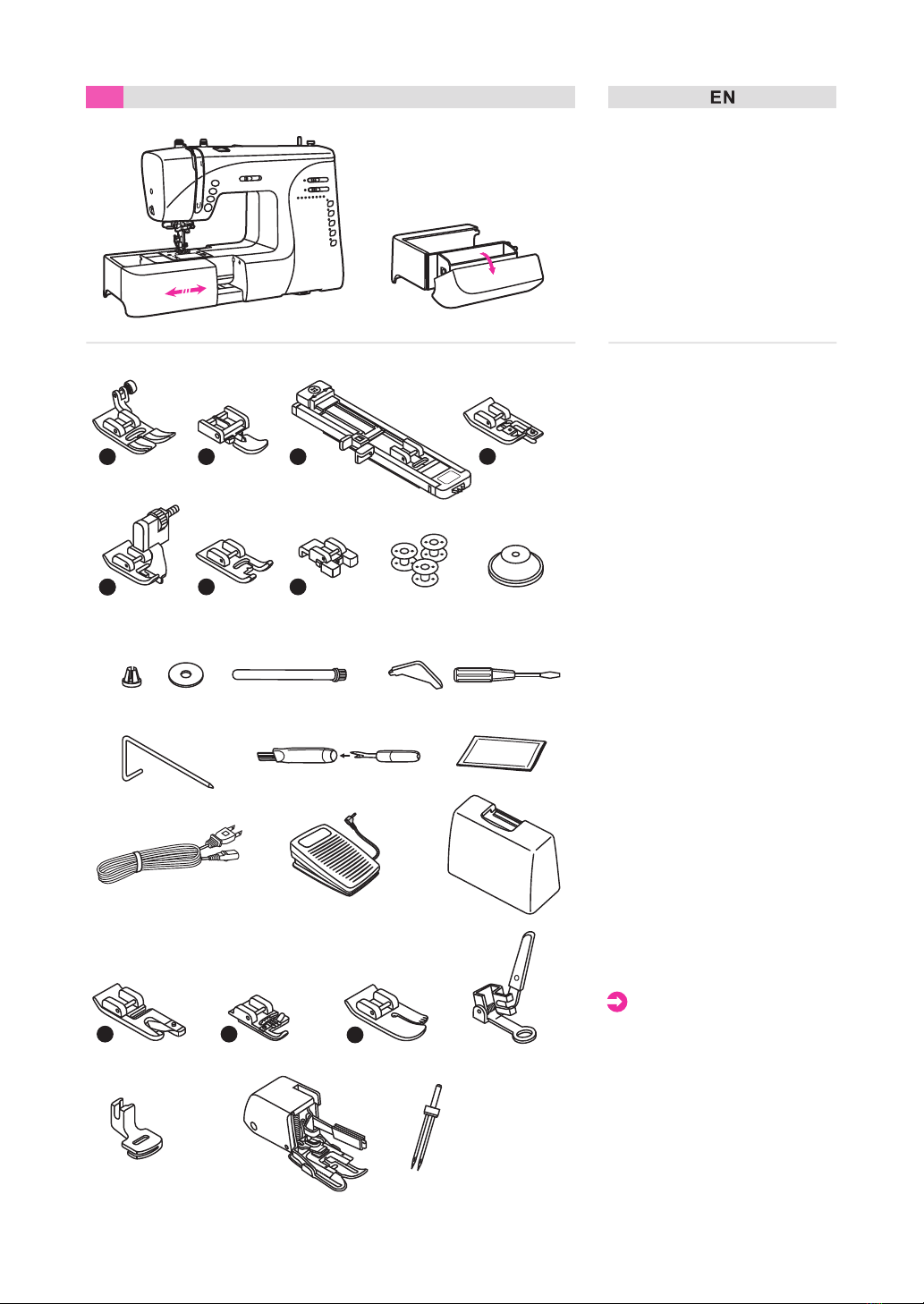 EN