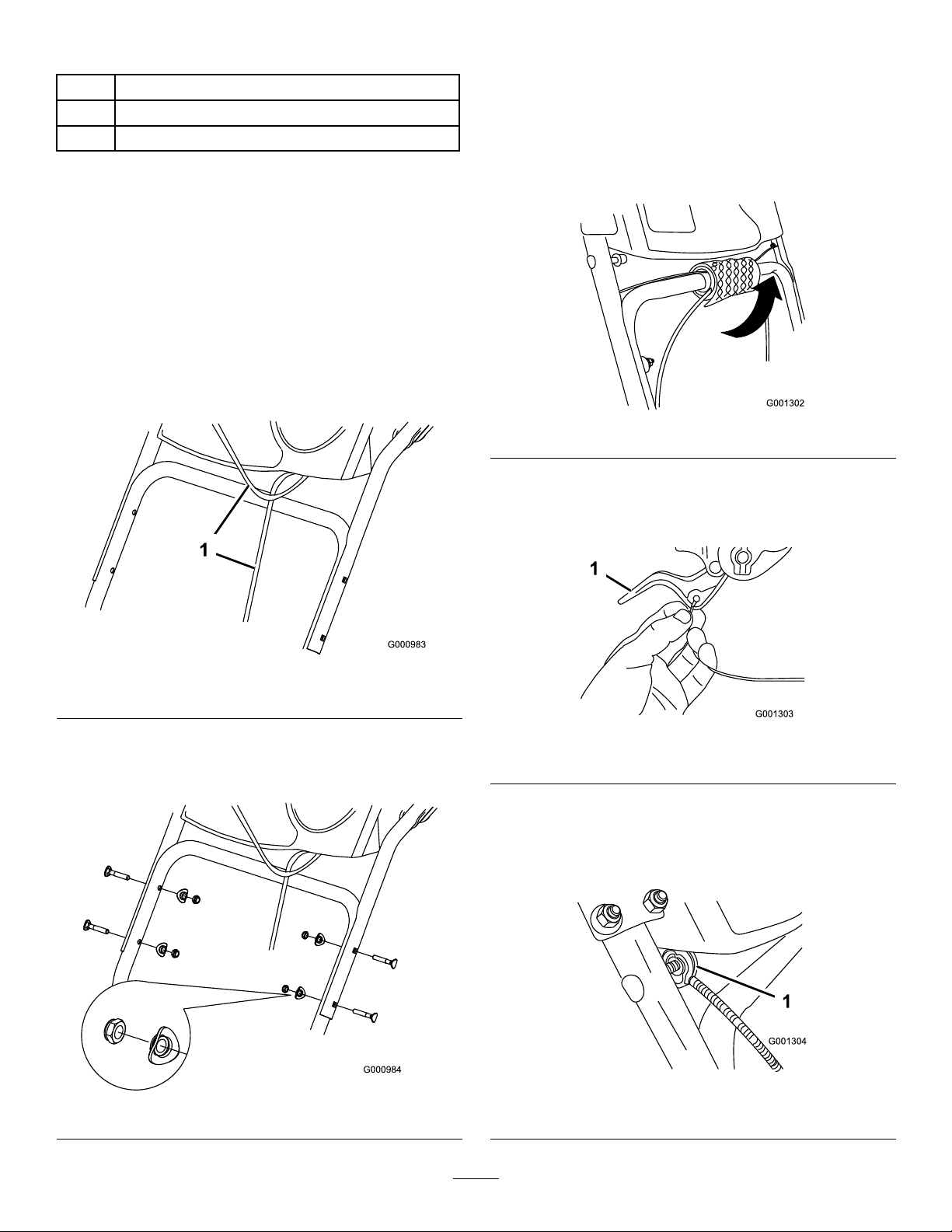 1

G000983

G000984

G001302

1

G001303

1

G001304