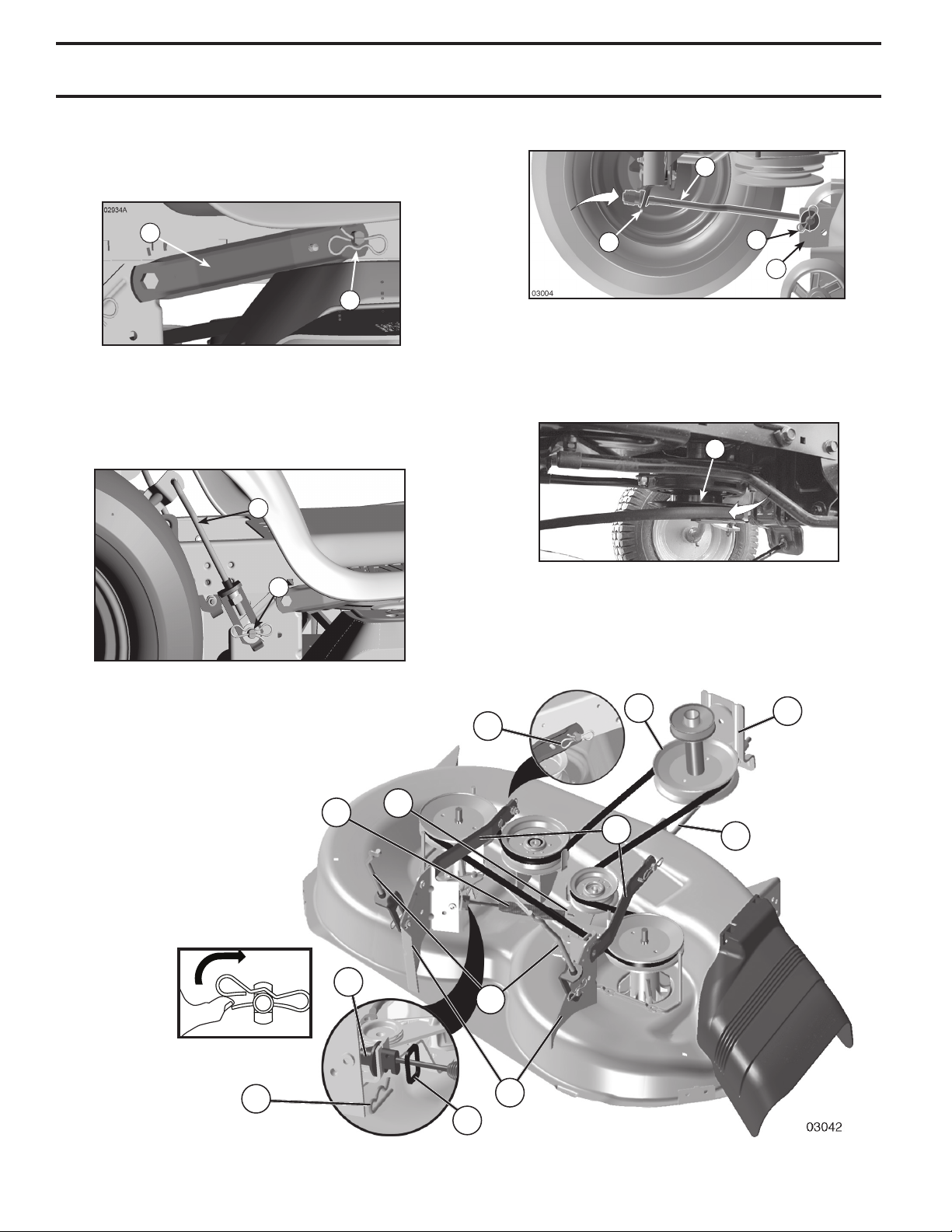 02934A

03004

03042