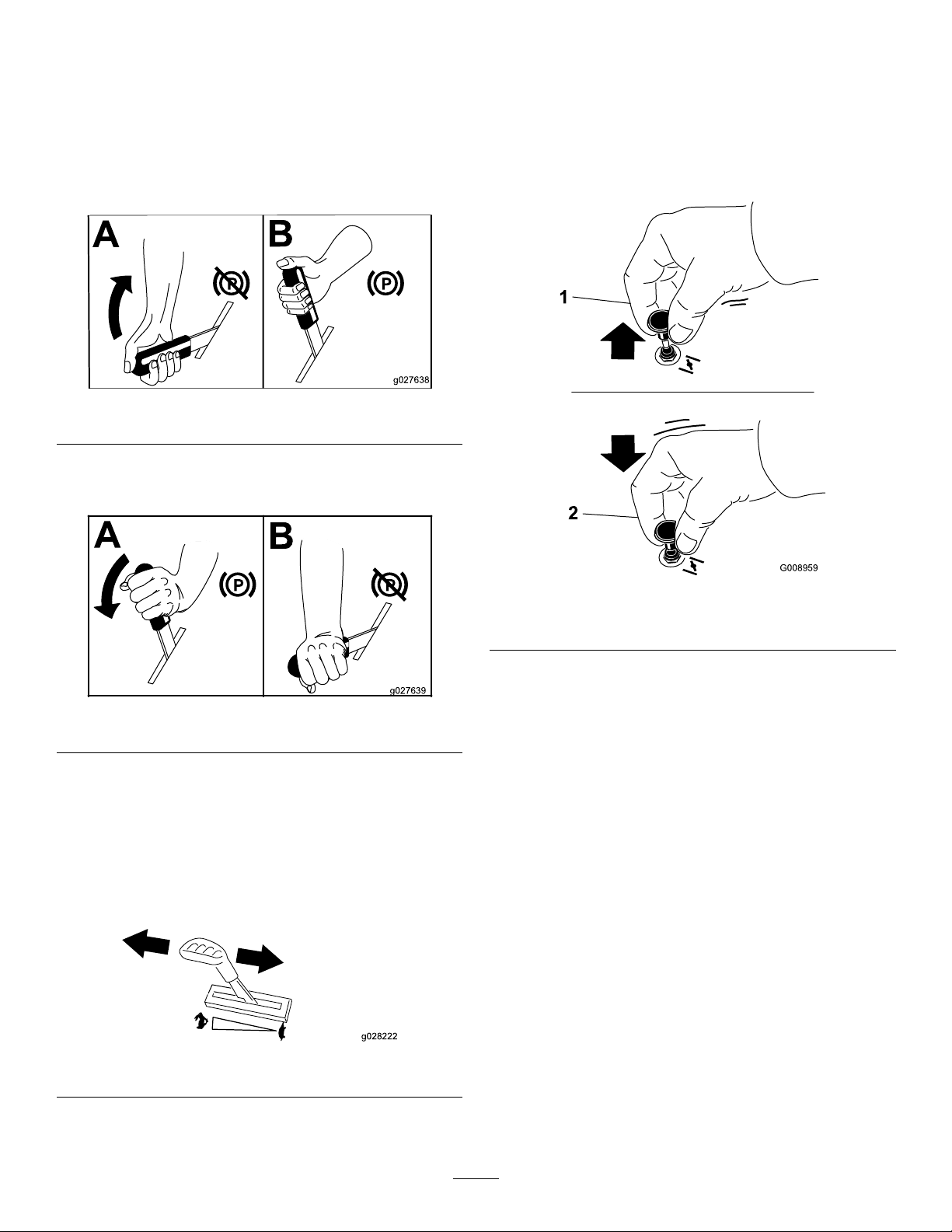 A

B

g027638

A

B

g027639

g028222

1

2

G008959