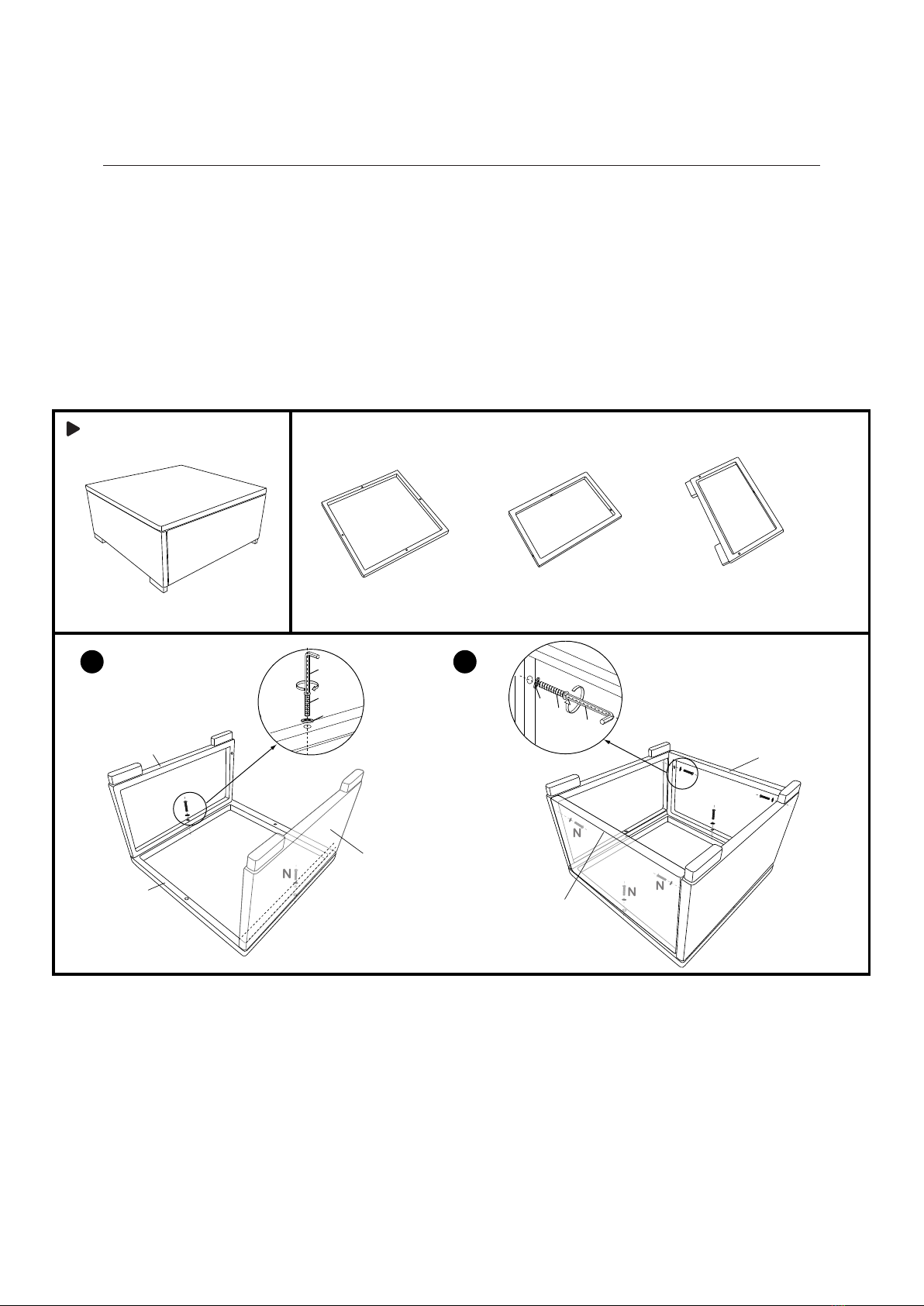 N
N
N
N