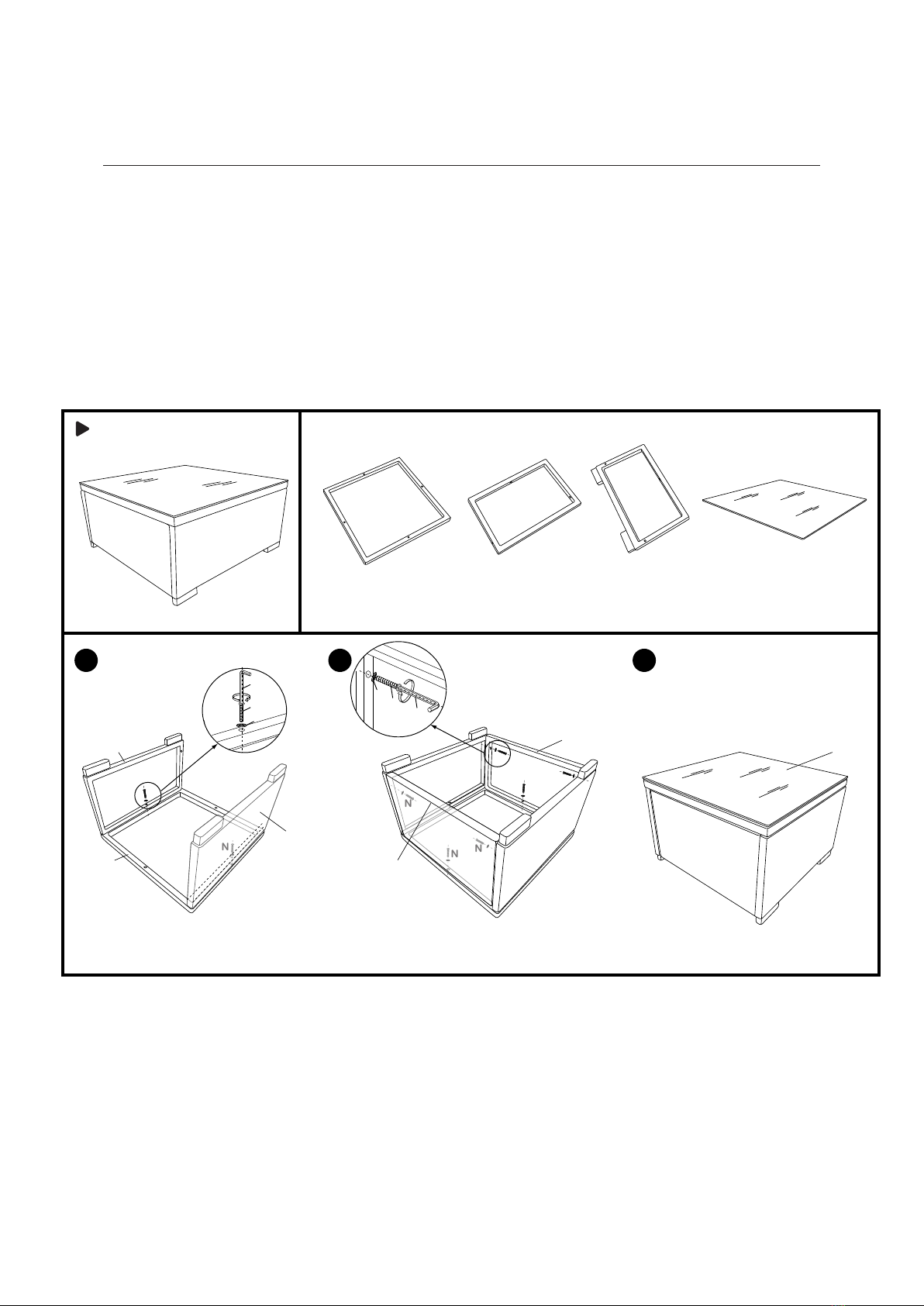 N

N

N

N