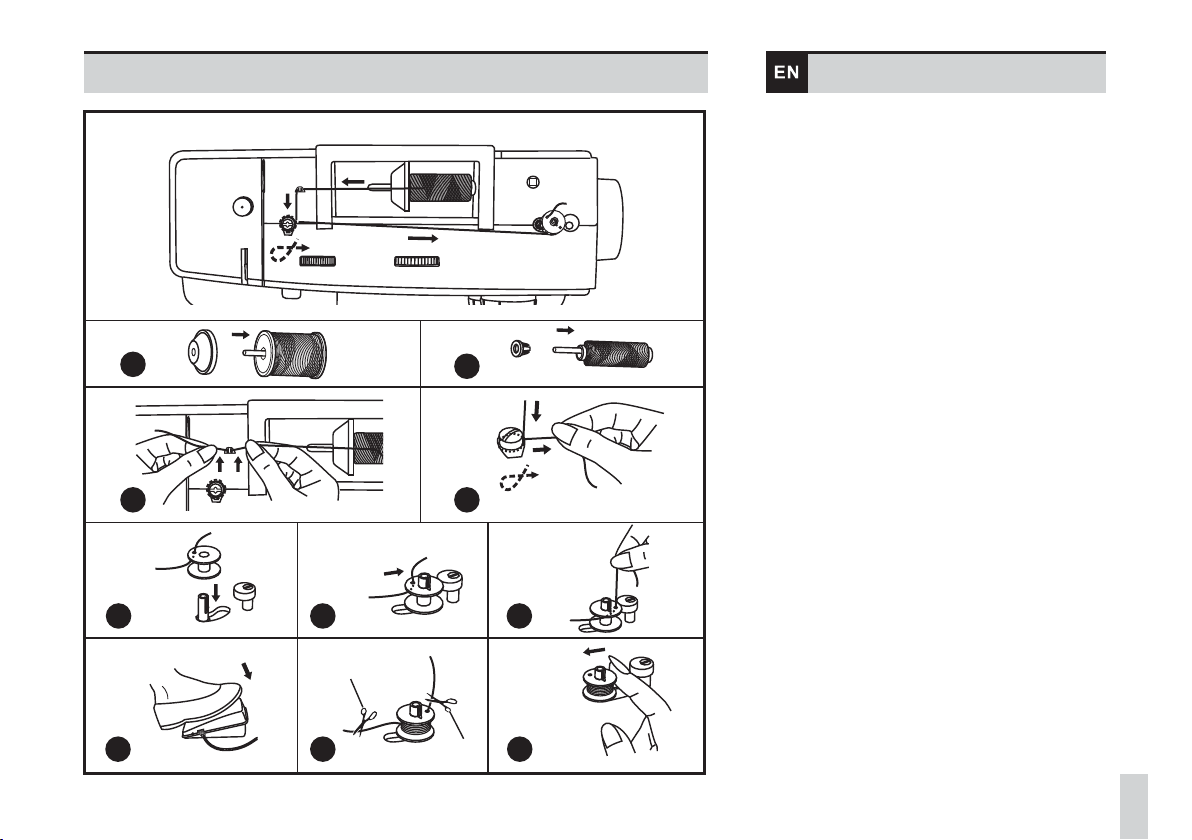 EN