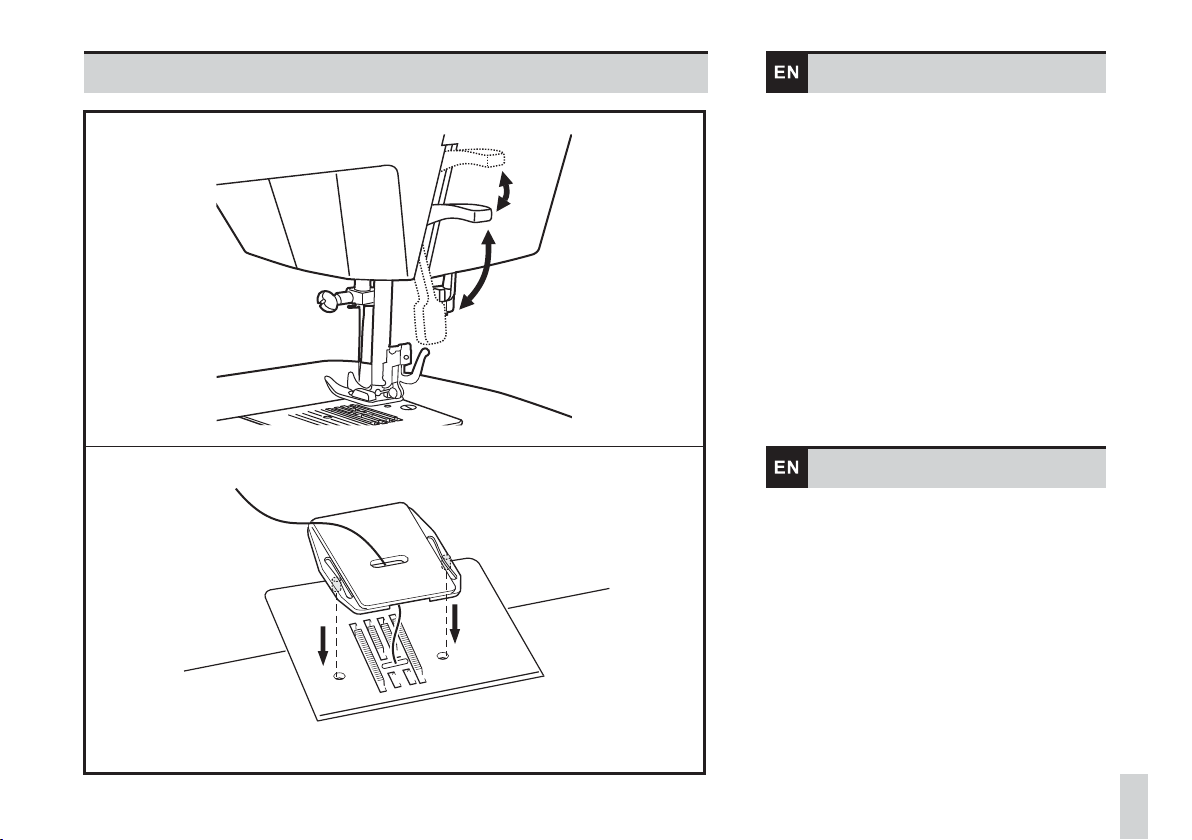 EN

EN