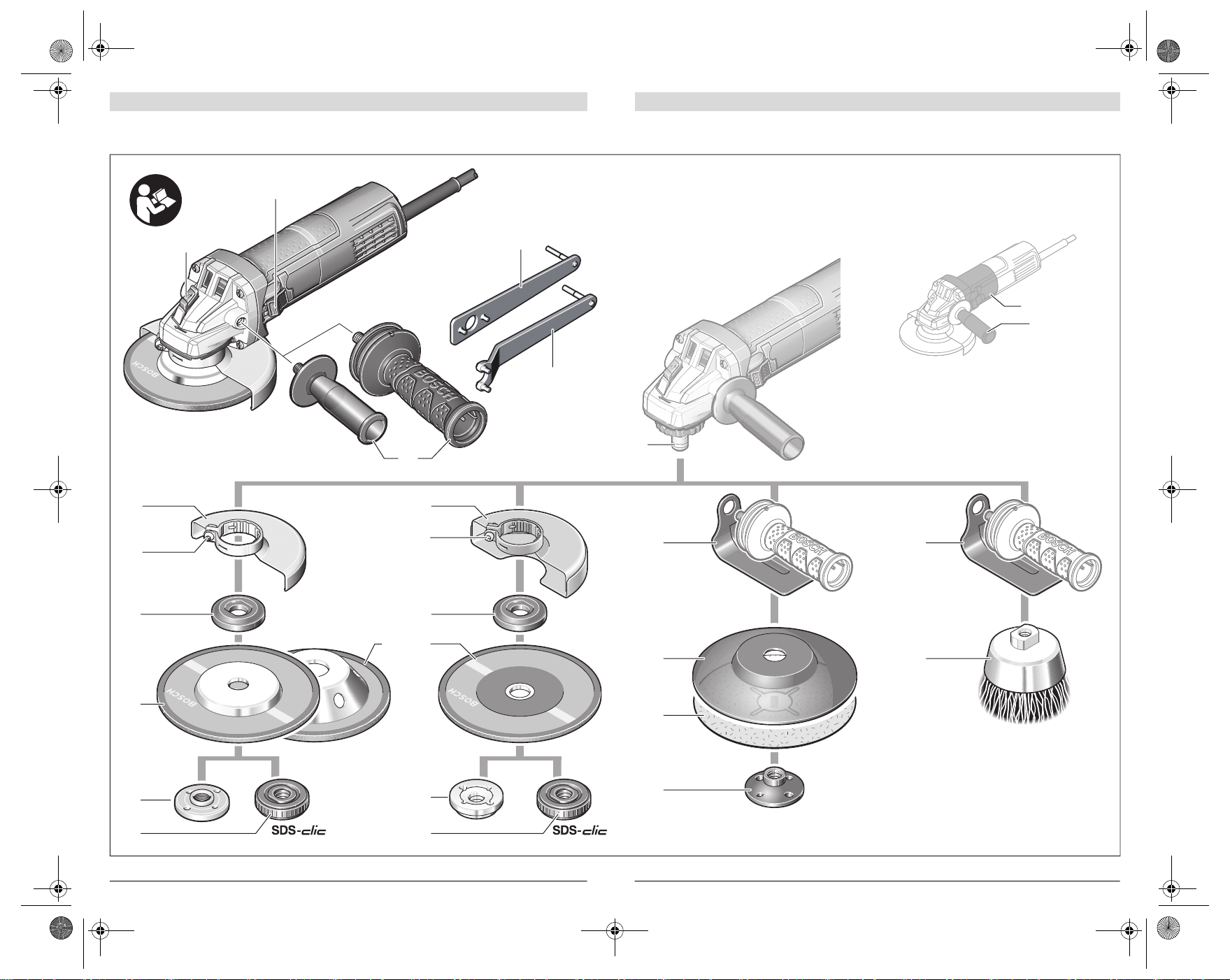 BOSCH

BOSCH

BOSCH

BOSCH

BOSCH

BOSCH

SDS-clic

SDS-clic