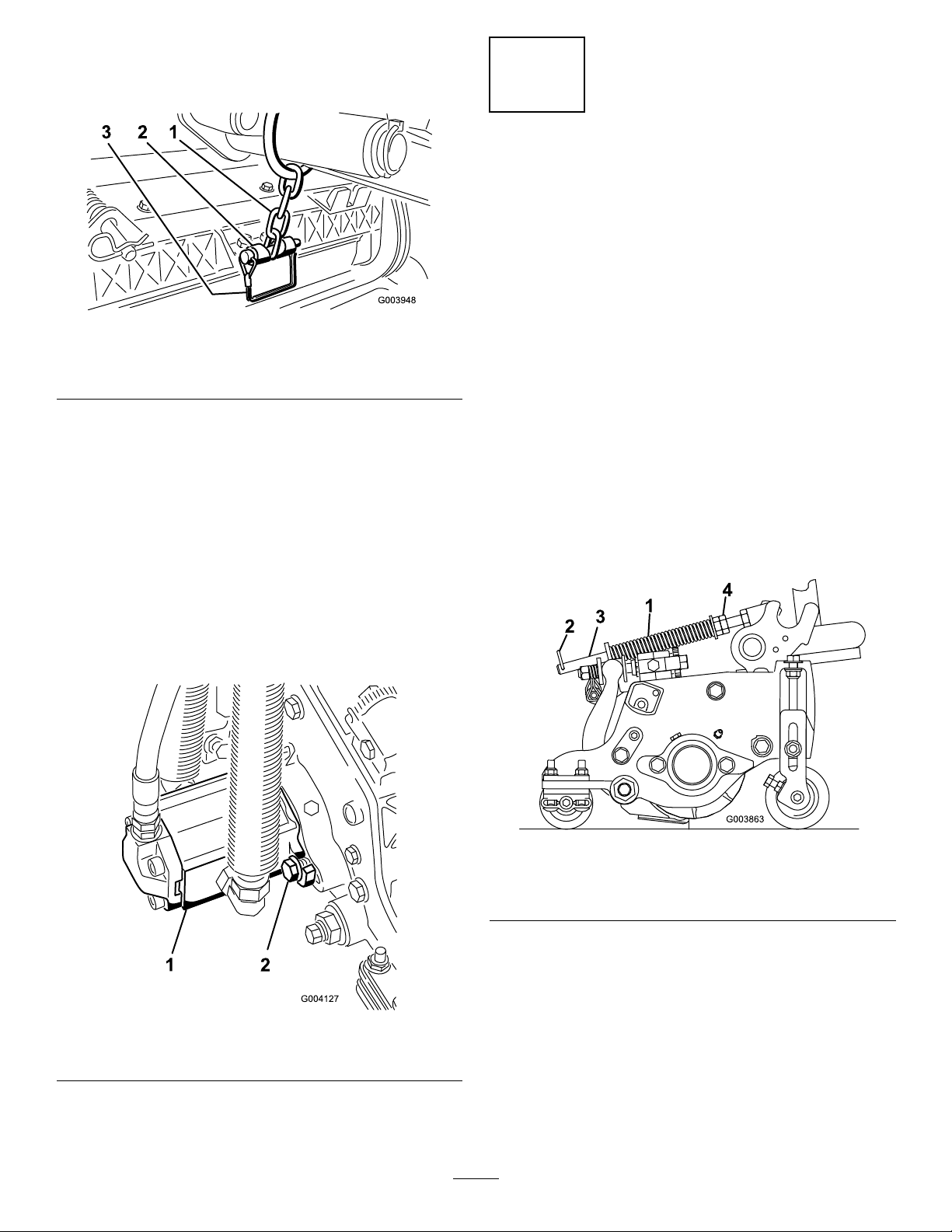 3 2 1

G003948

1 2

G004127

2 3 1 4

G003863