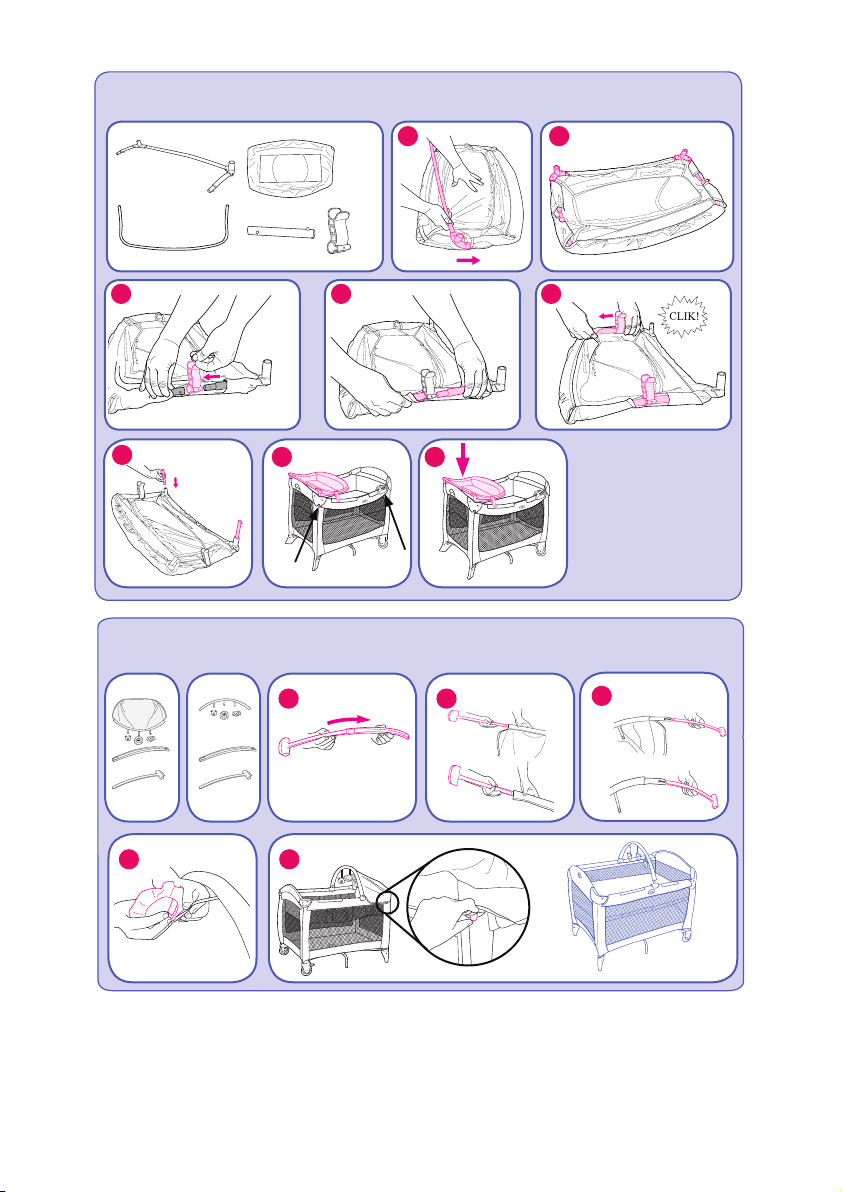 CLIK!