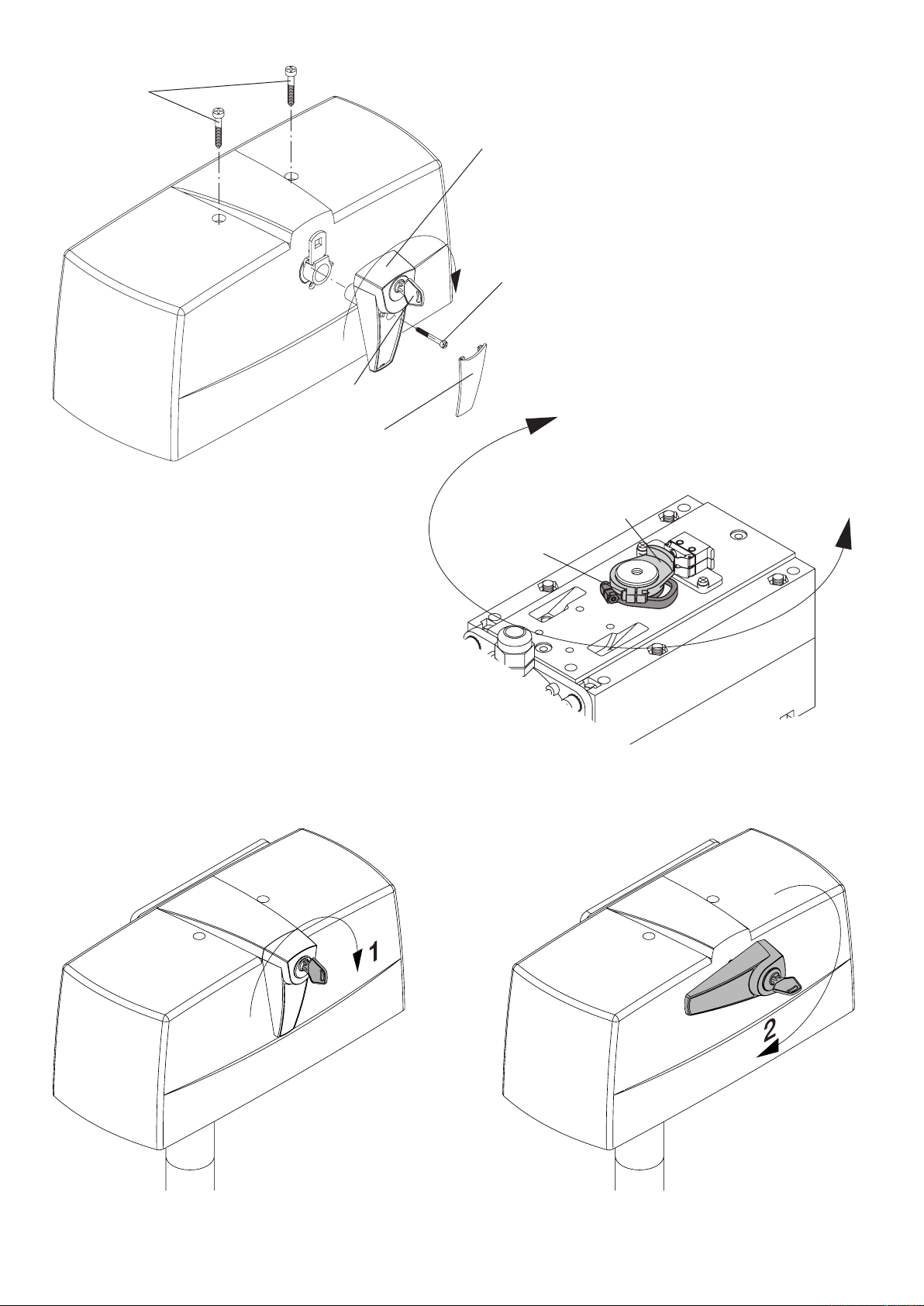 1

2