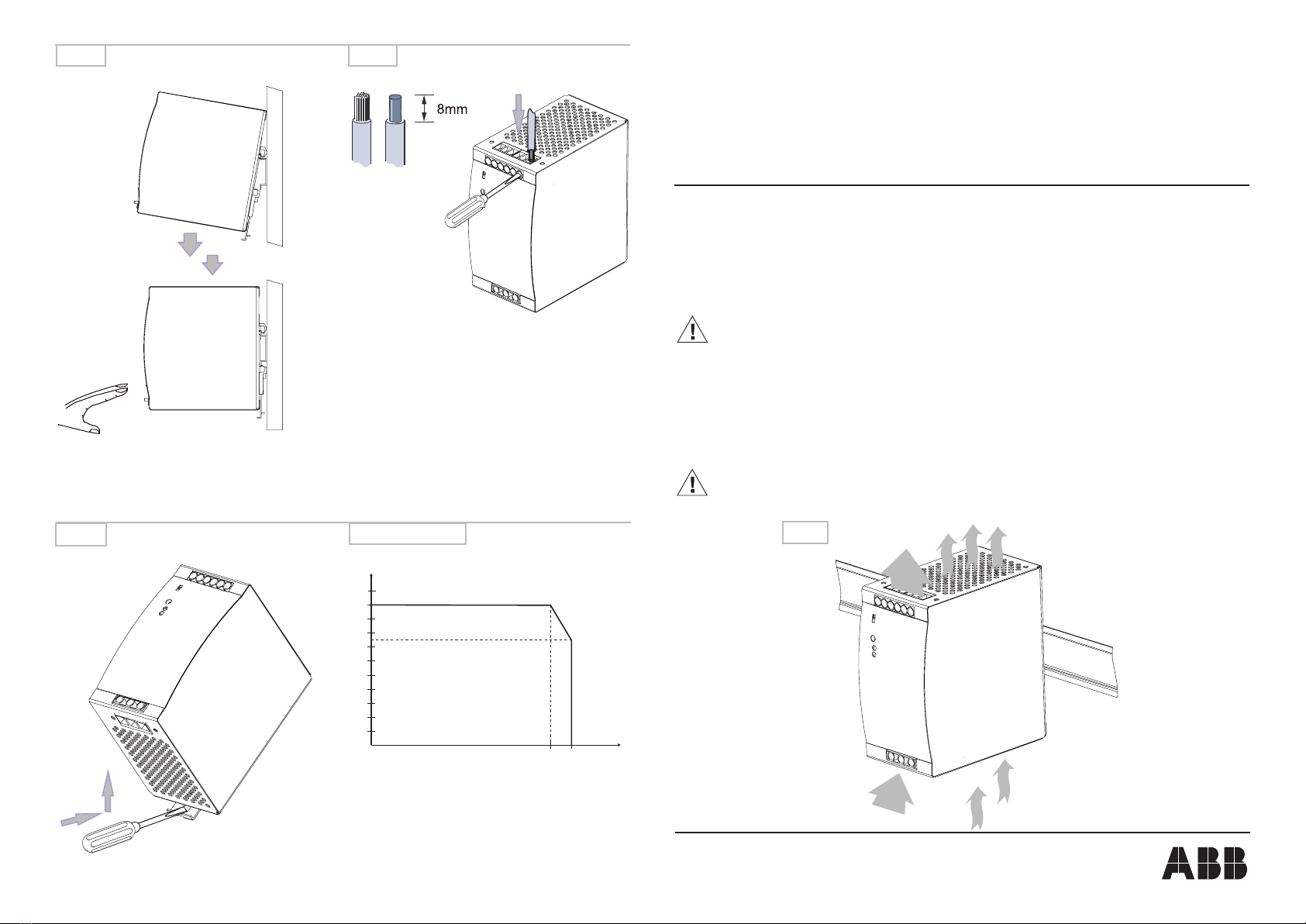 8mm

ABB