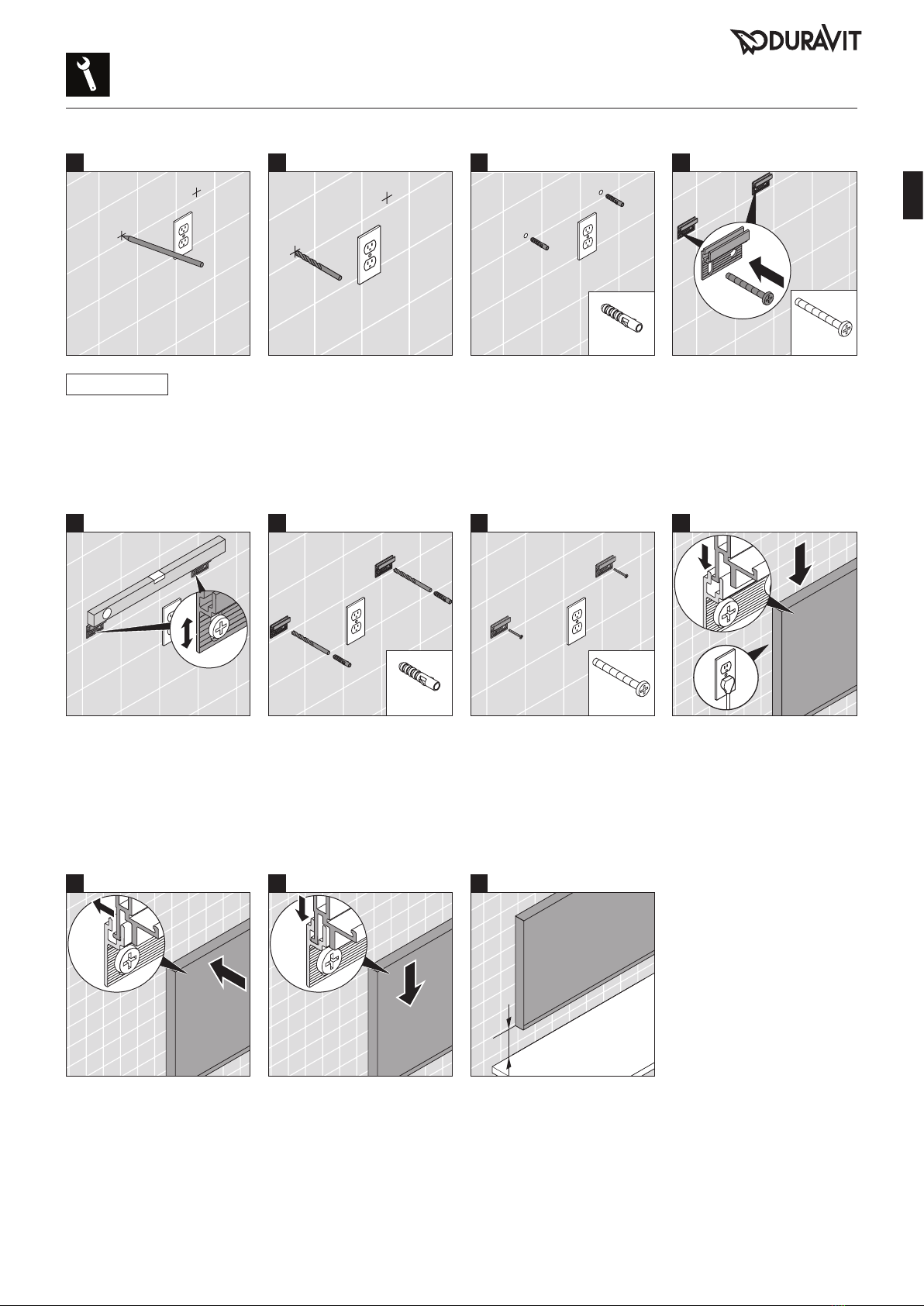 DURAVIT