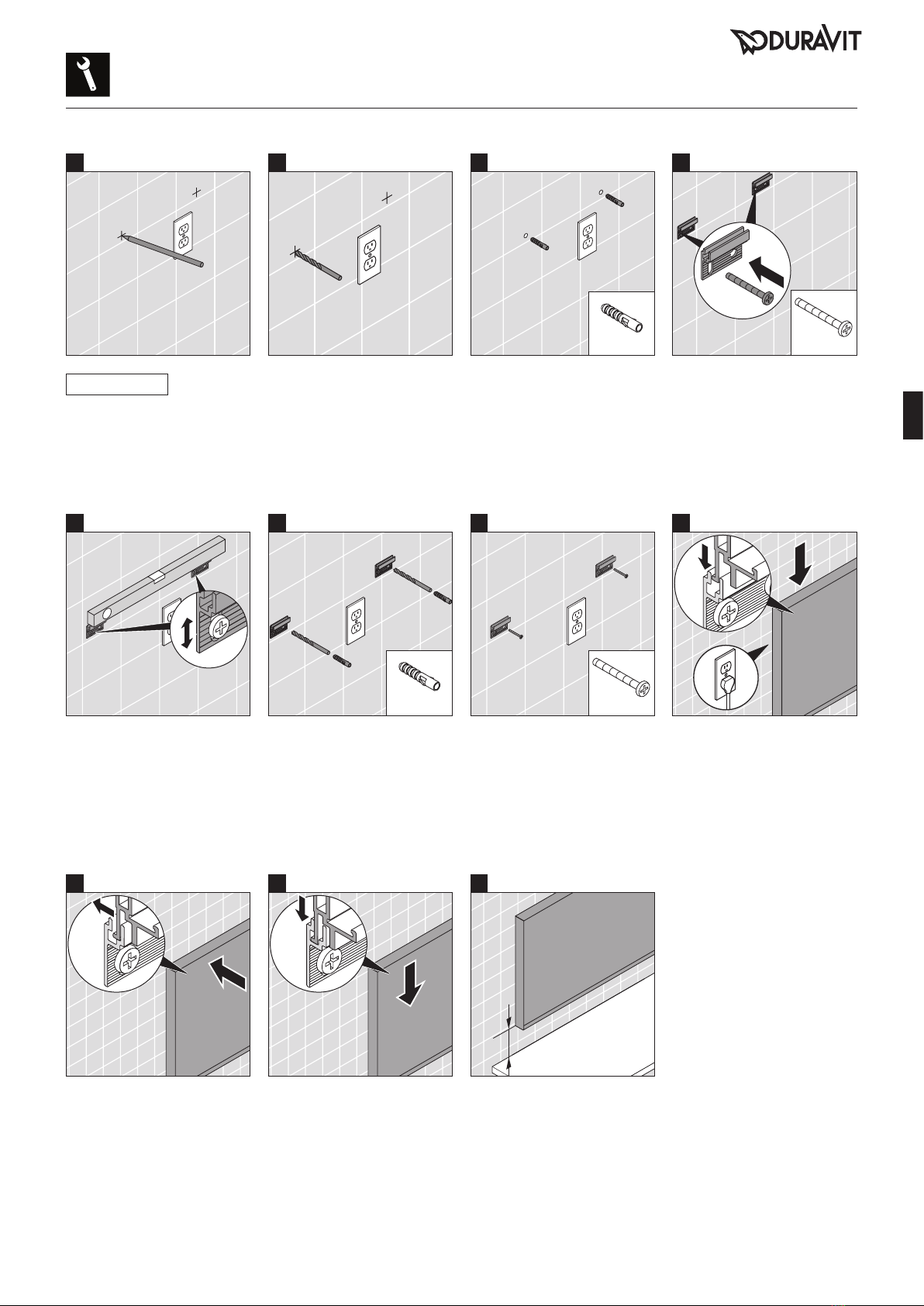 DURAVIT