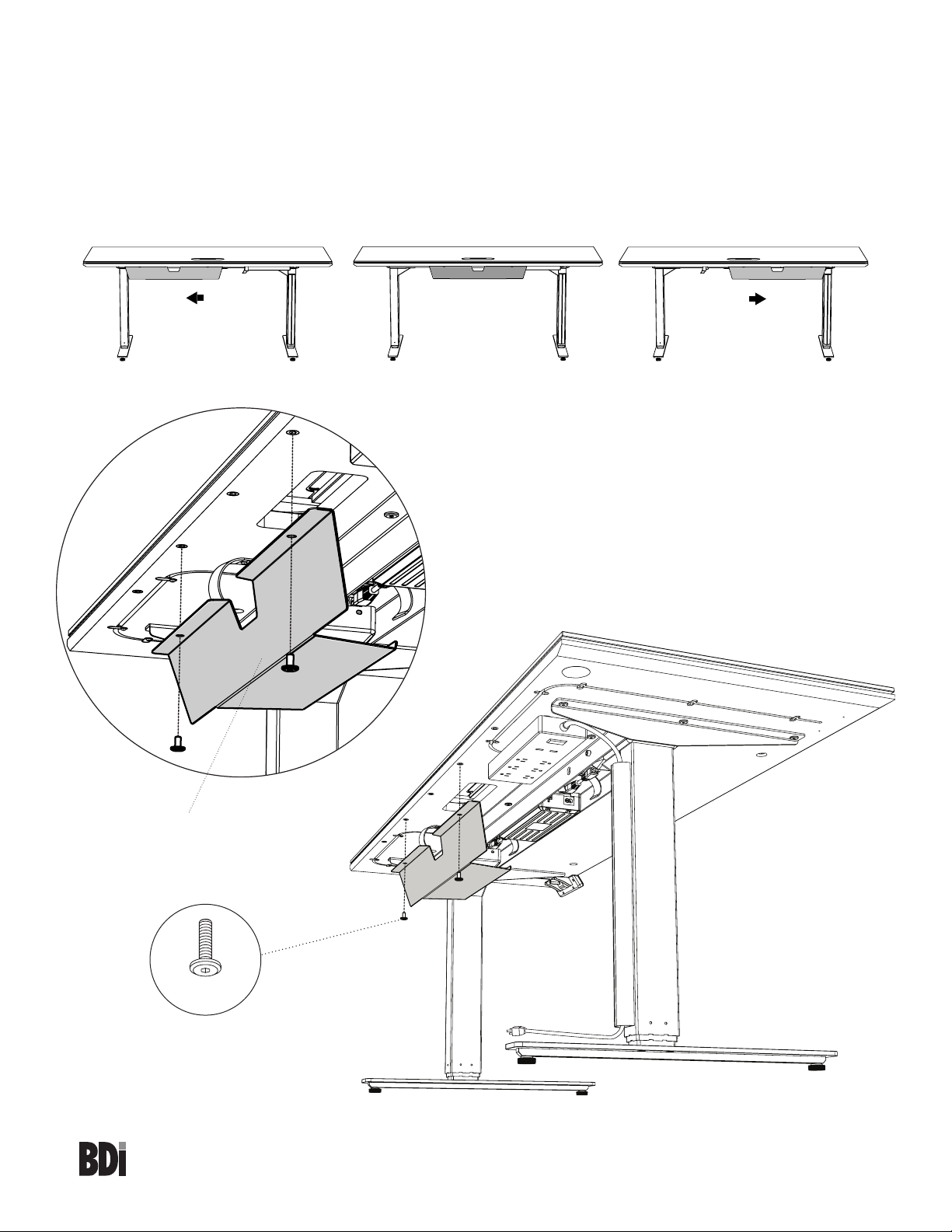 BDi