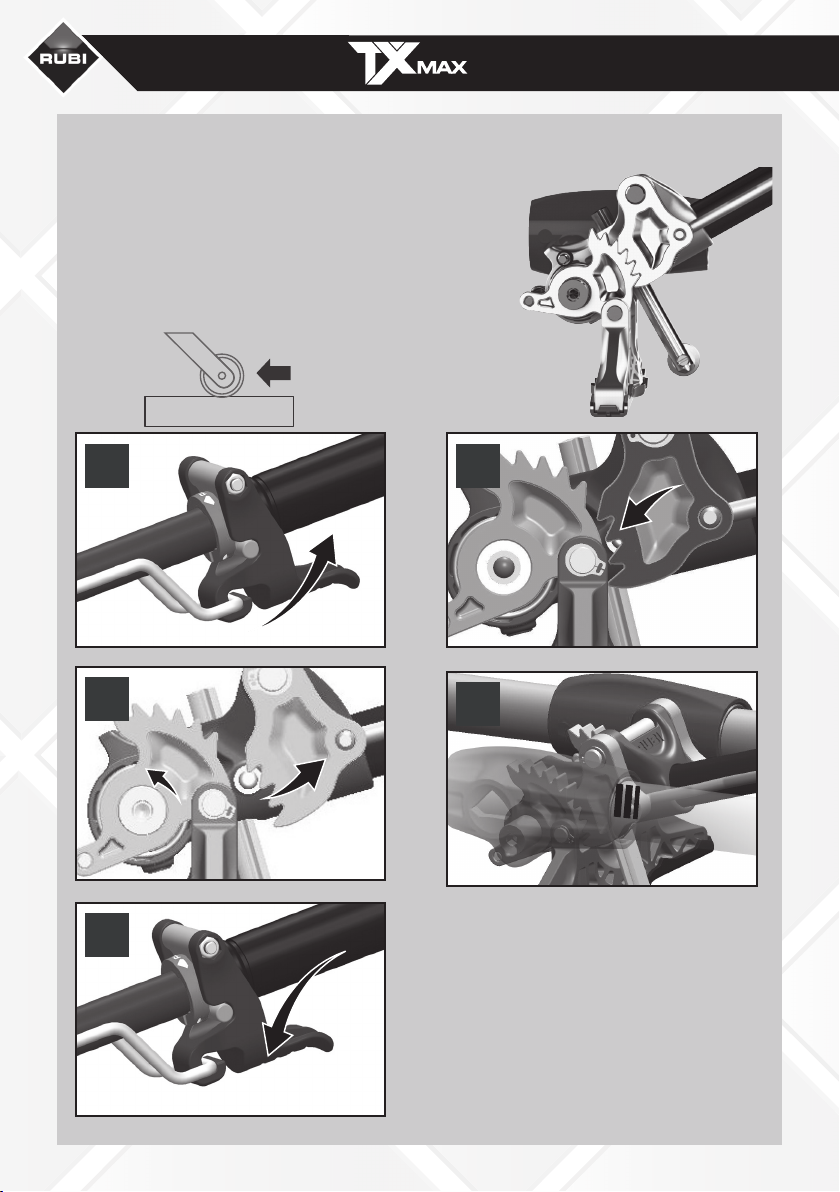 RUBI

TX MAX