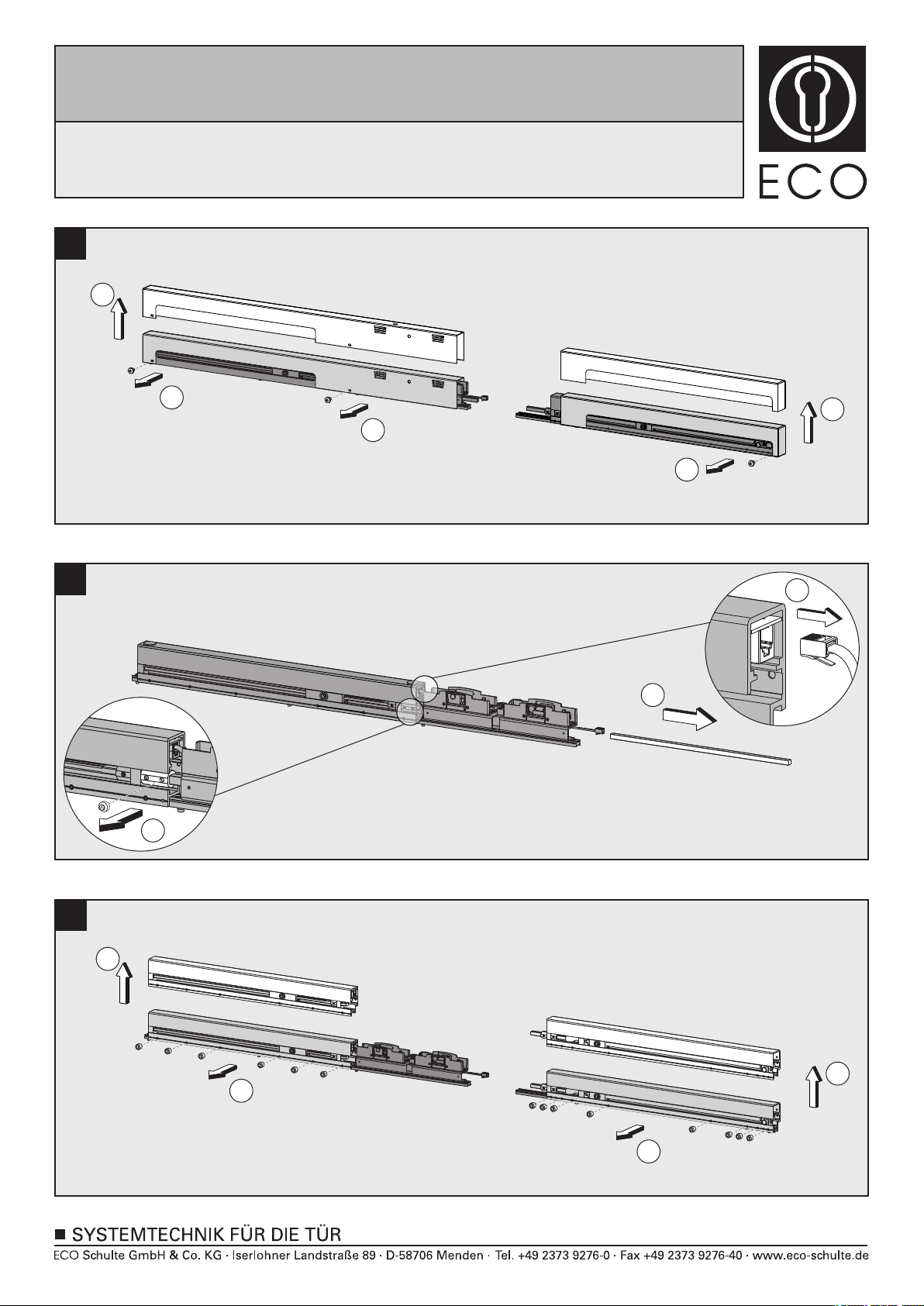 ECO

■ SYSTEMTECHNIK FÜR DIE TÜR
ECO Schulte GmbH & Co. KG · Iserlohner Landstraße 89 · D-58706 Menden · Tel. +49 2373 9276-0 · Fax +49 2373 9276-40 · www.eco-schulte.de