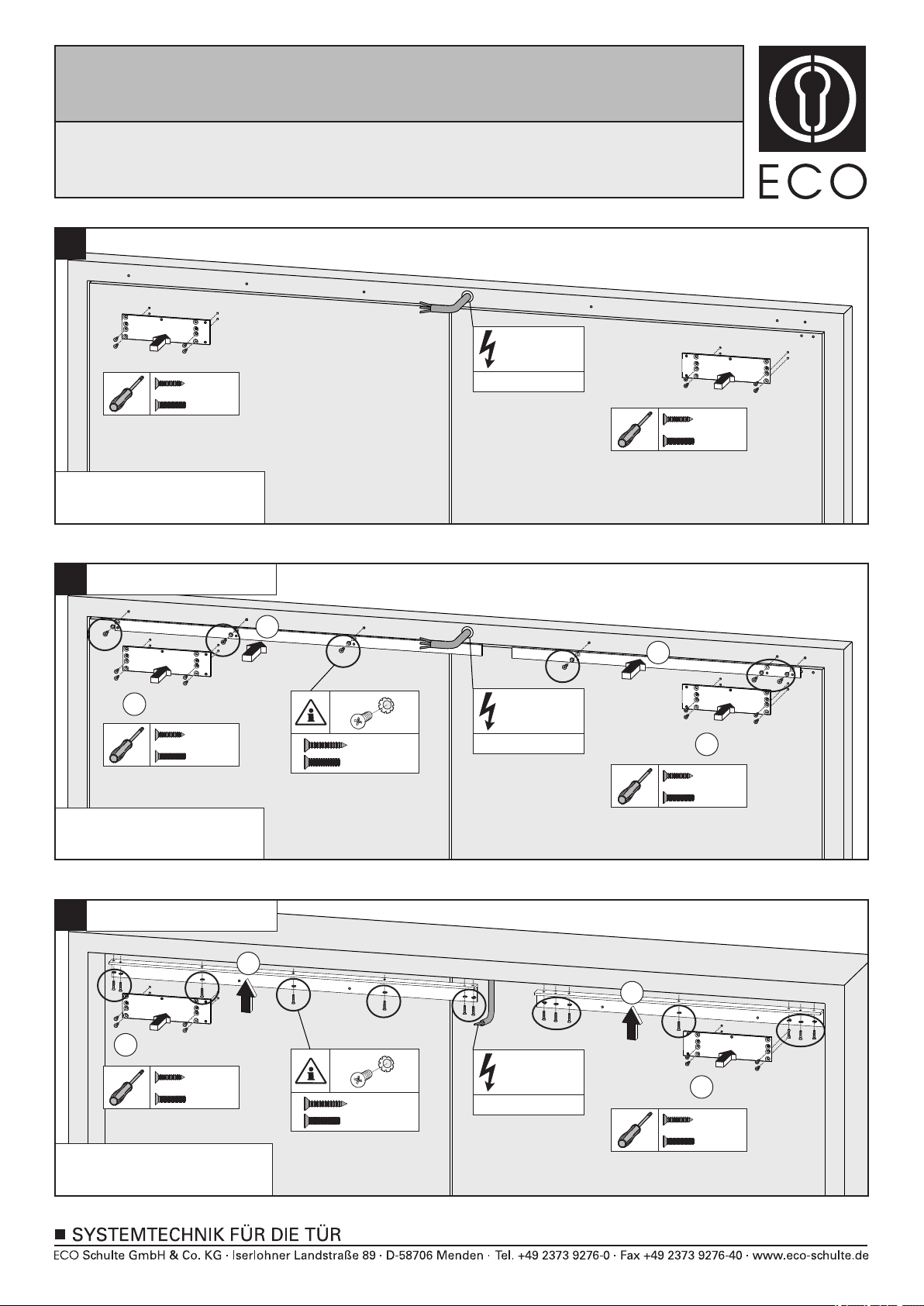 ECO

■ SYSTEMTECHNIK FÜR DIE TÜR

ECO Schulte GmbH & Co. KG · Iserlohner Landstraße 89 · D-58706 Menden · Tel. +49 2373 9276-0 · Fax +49 2373 9276-40 · www.eco-schulte.de