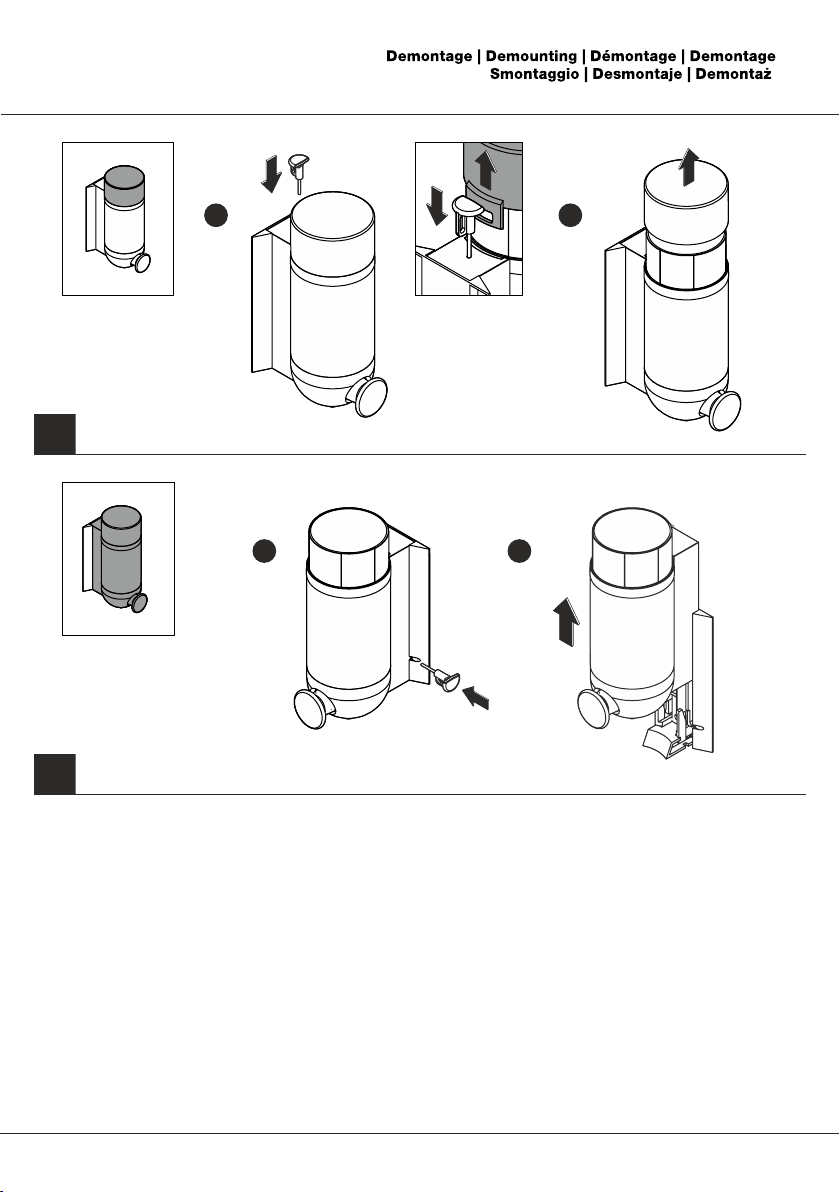 Demontage | Demounting | Démontage | Demontage
Smontaggio | Desmontaje | Demontaż