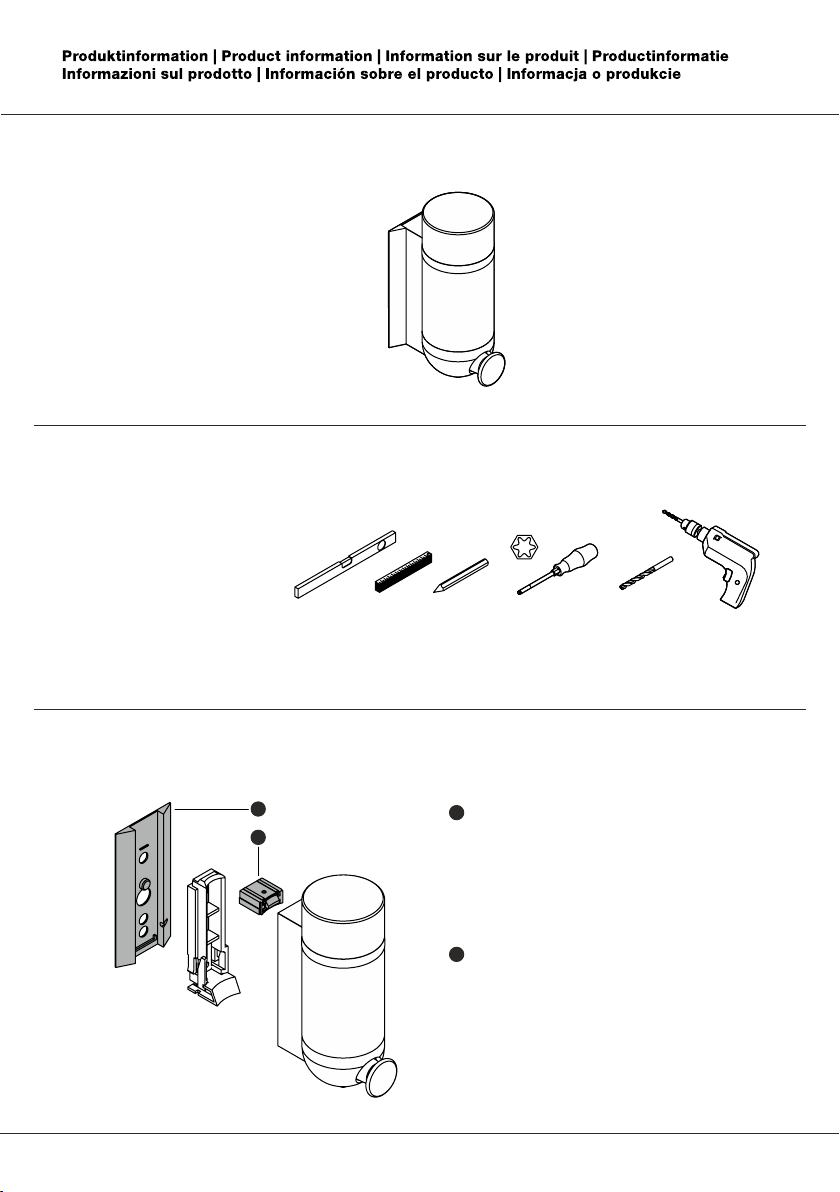 Produktinformation | Product information | Information sur le produit | Productinformatie
Informazioni sul prodotto | Información sobre el producto | Informacja o produkcie