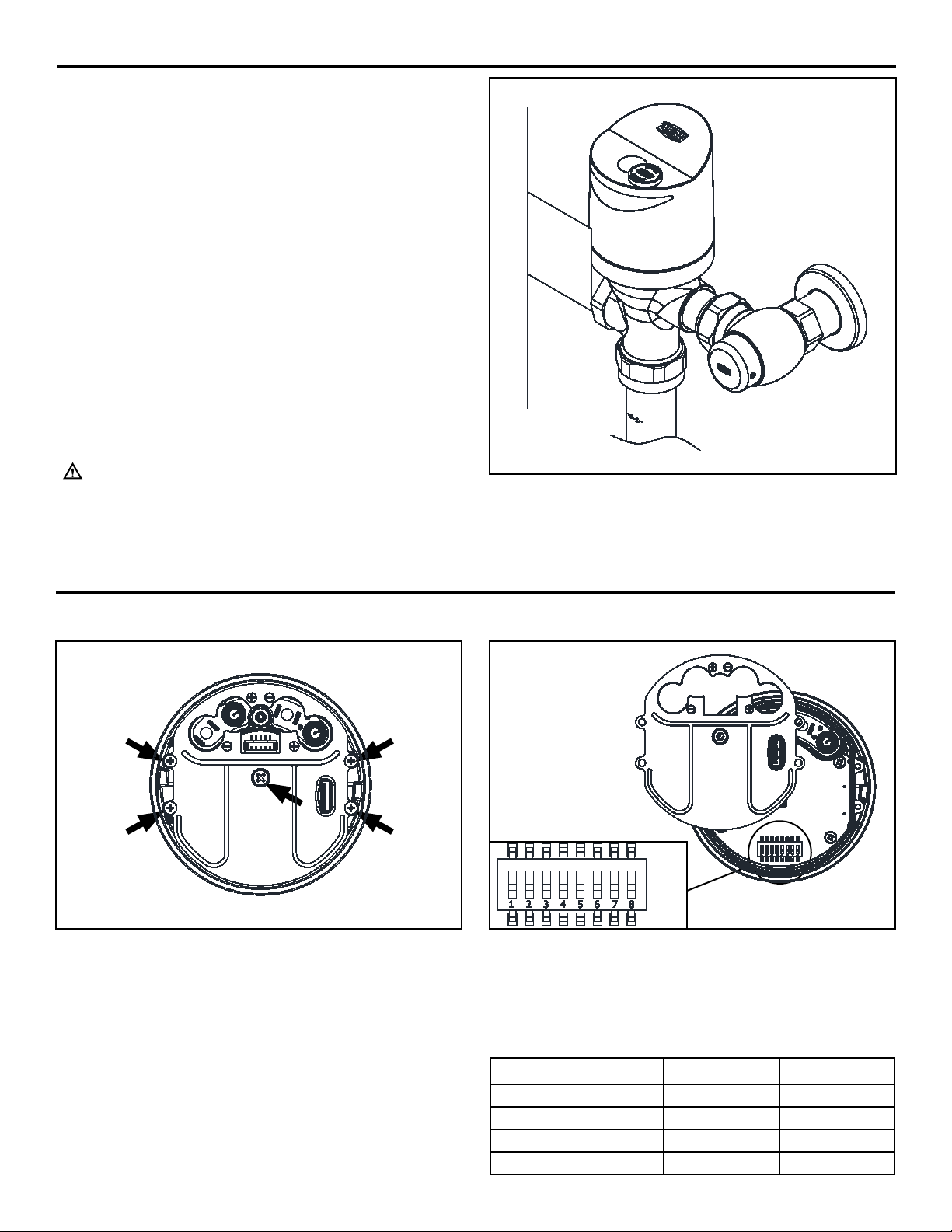 1 2 3 4 5 6 7 8