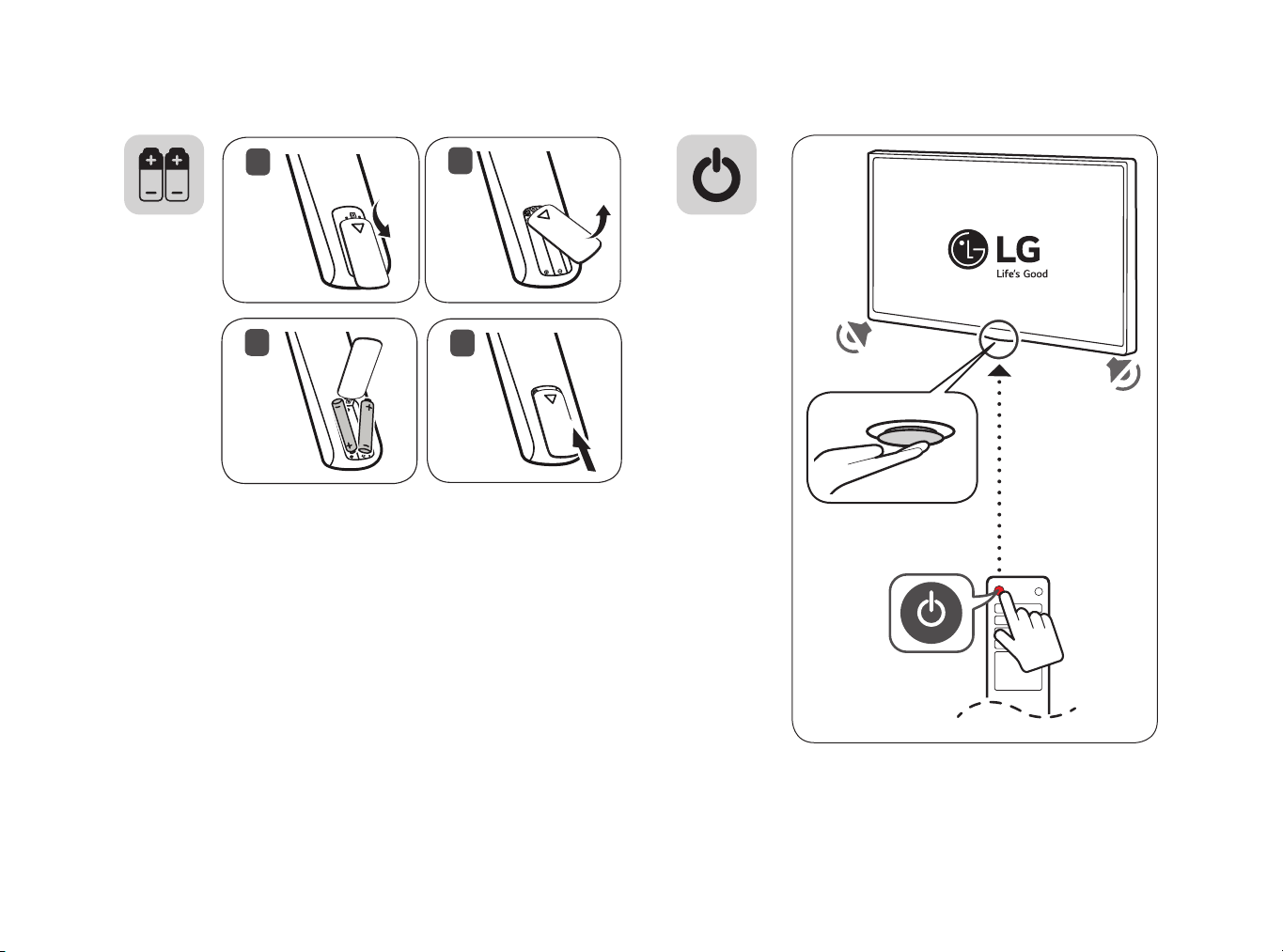 LG
Life's Good