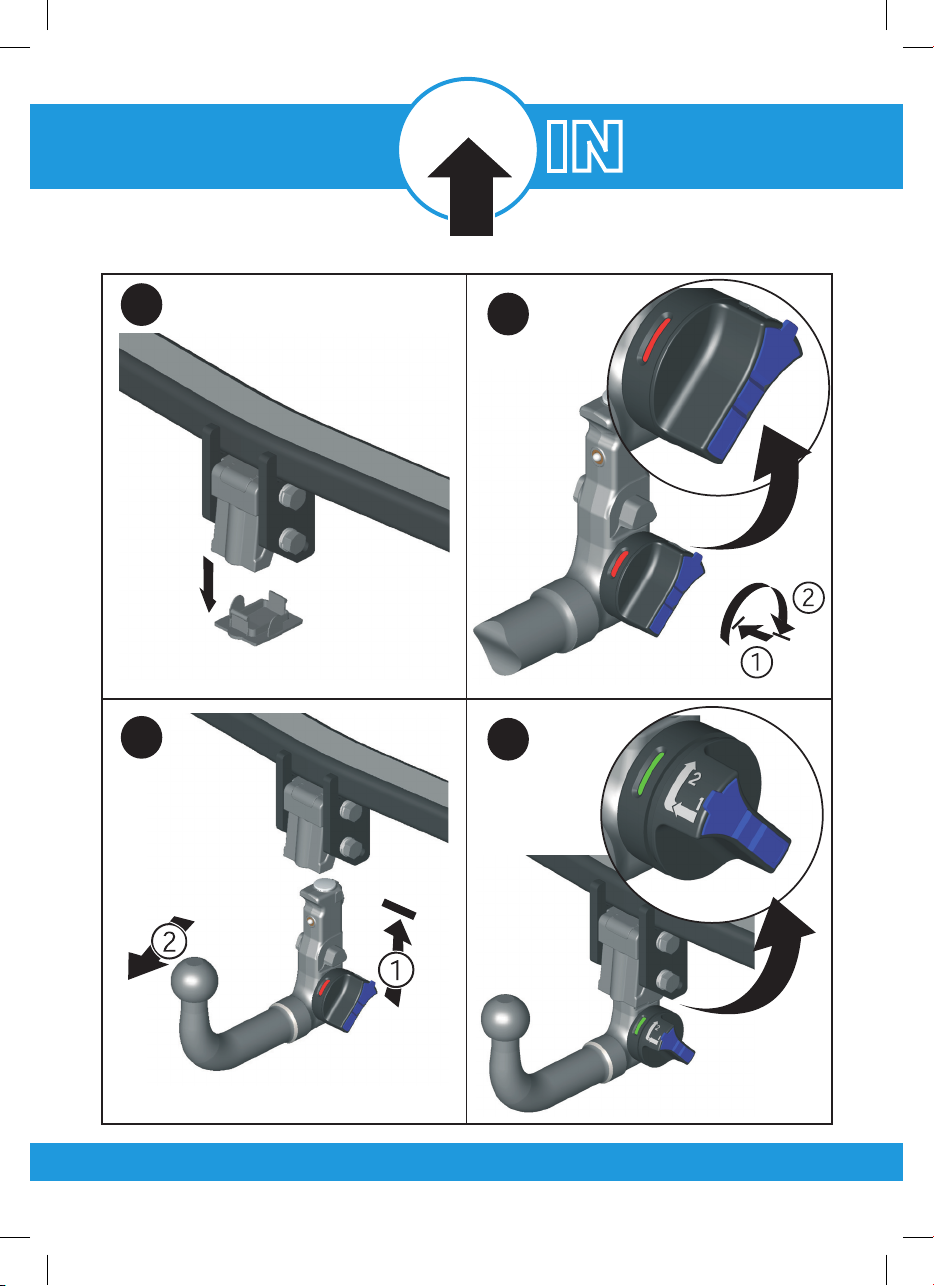 IN

2
1

2
1

2
1