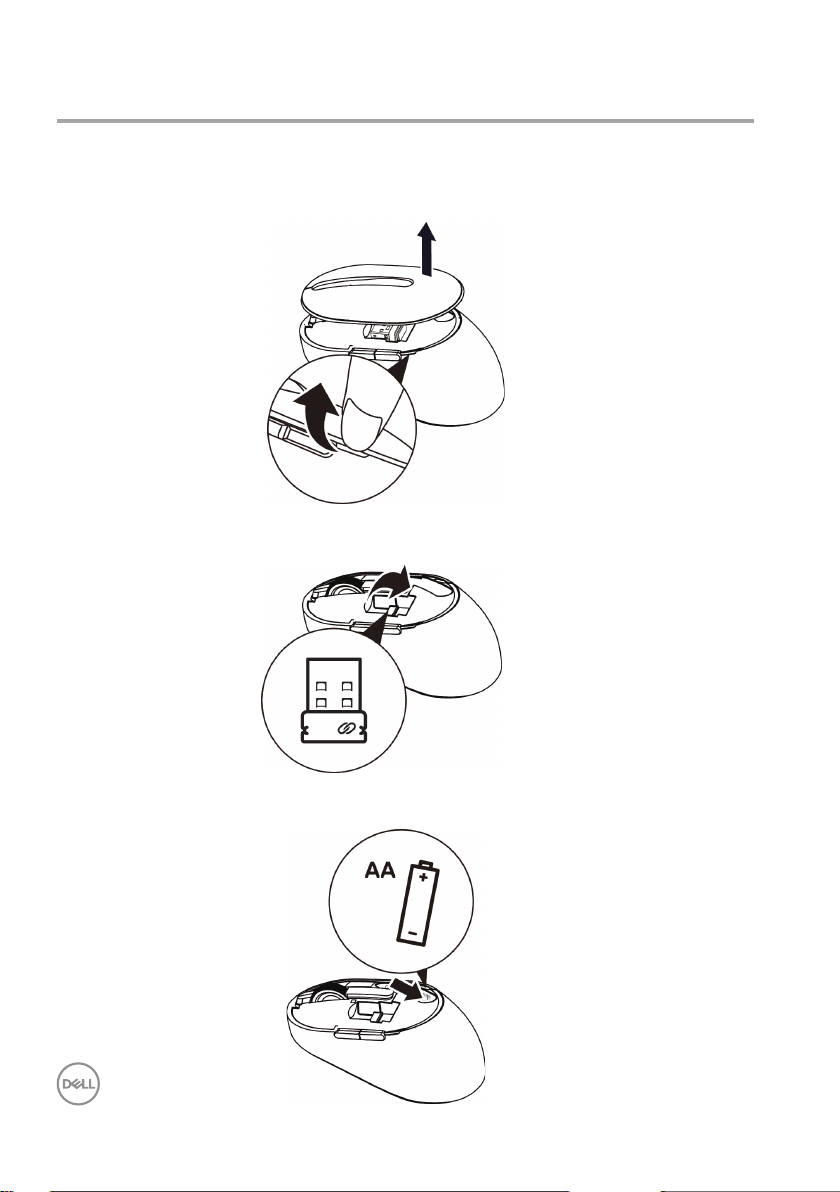 AA
+
−
DELL