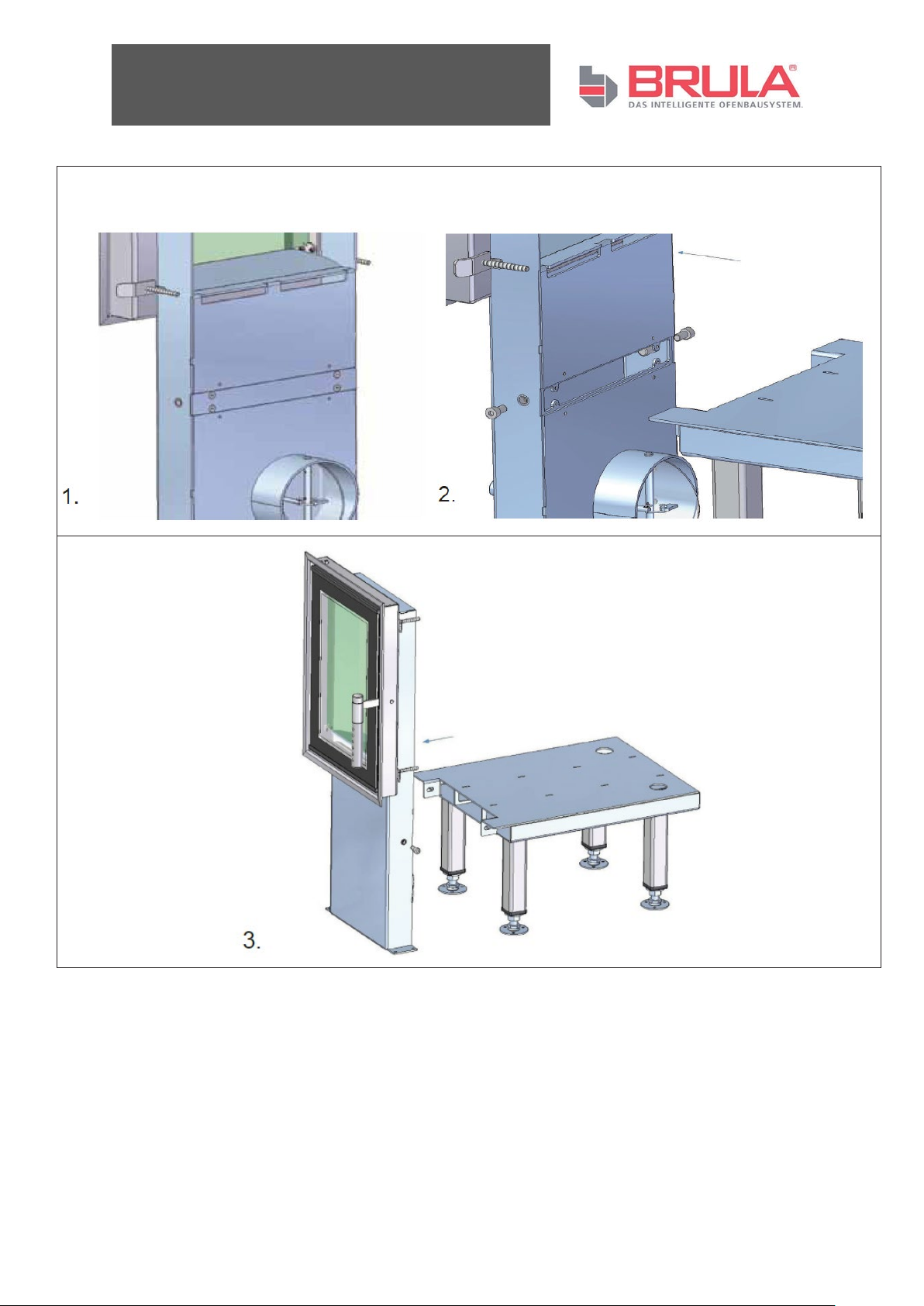 BRULA®
DAS INTELLIGENTE OFENBAUSYSTEM.

1.

2.

3.