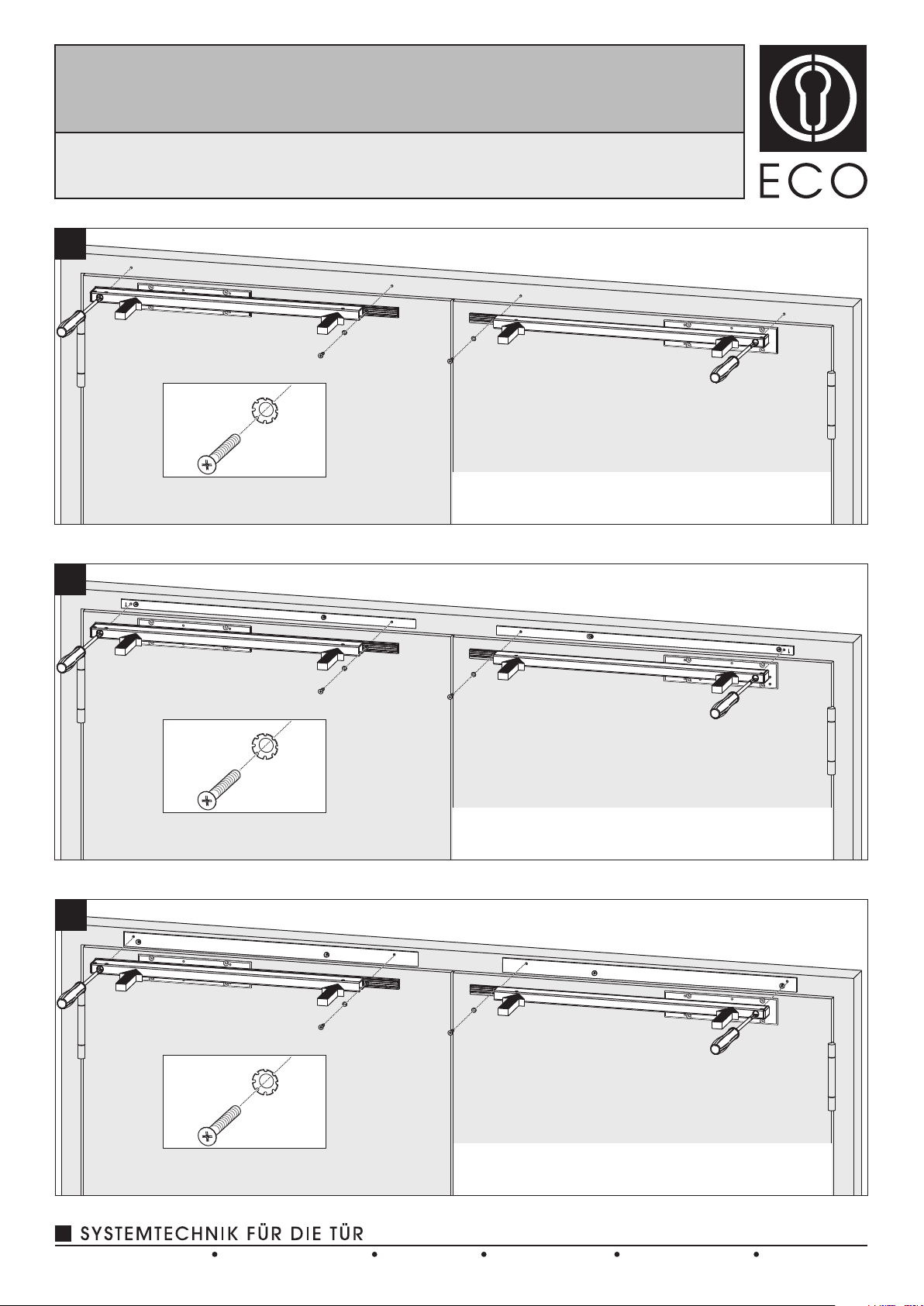 ECO

SYSTEMTECHNIK FÜR DIE TÜR