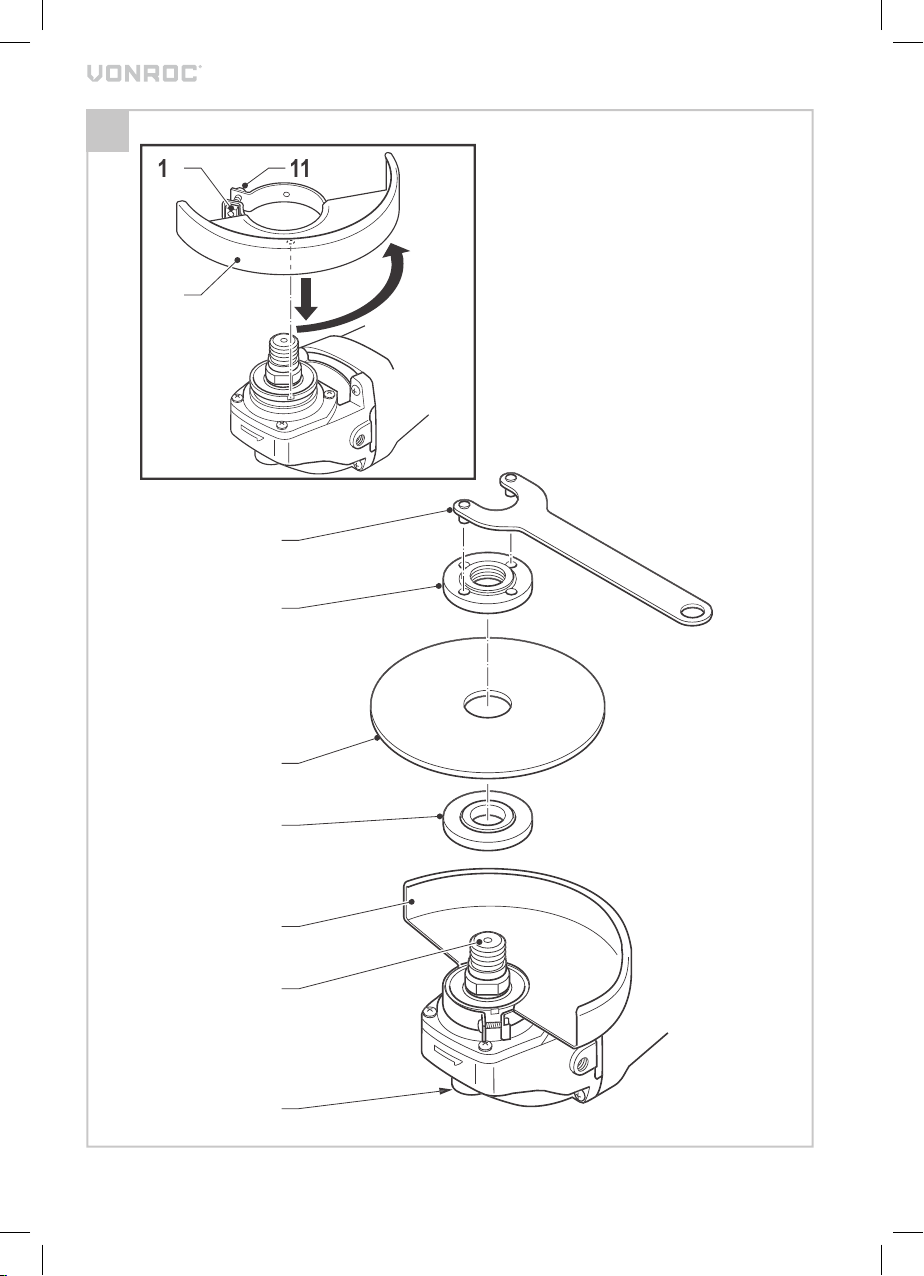 VONROC

1
11