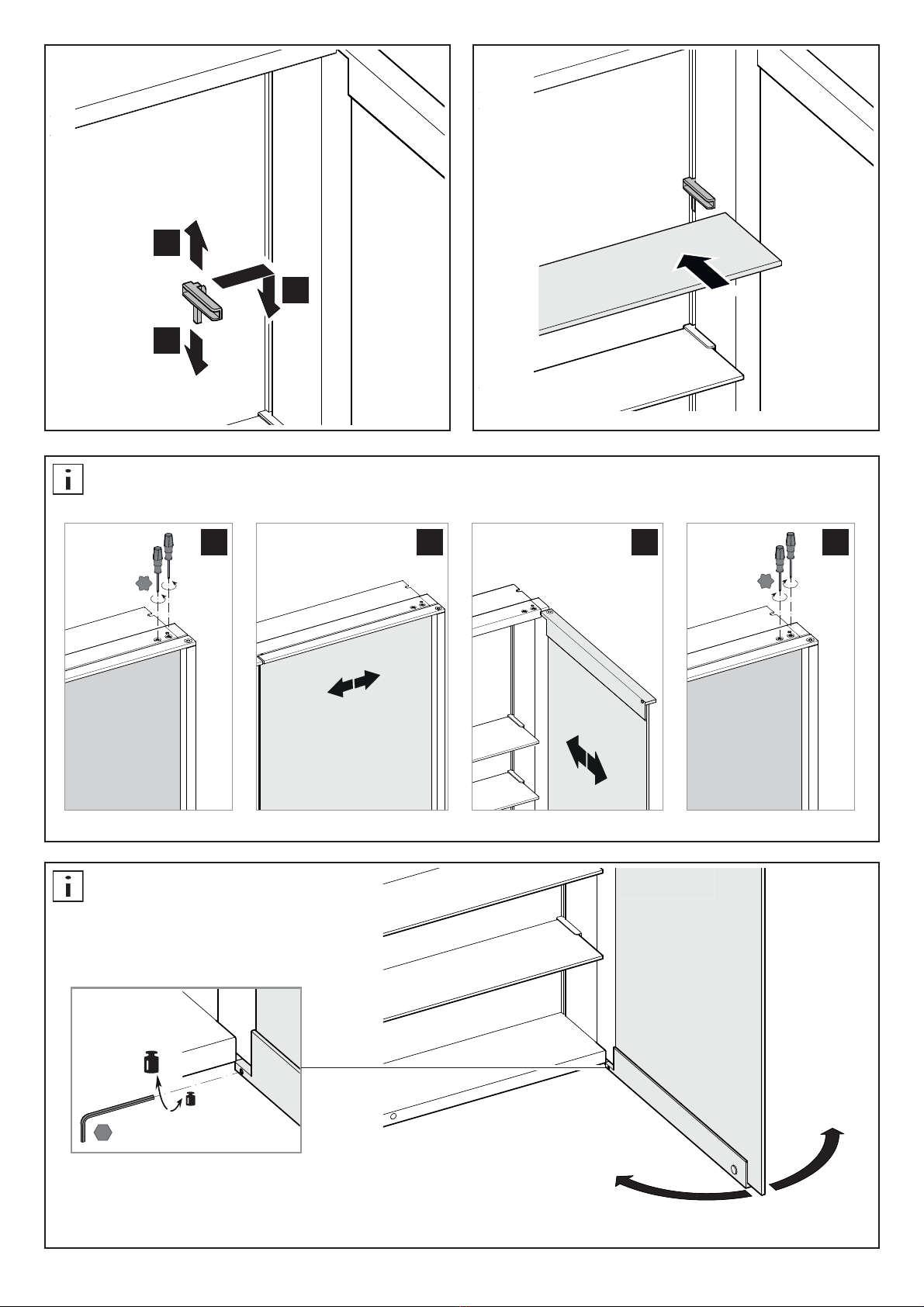 i

i