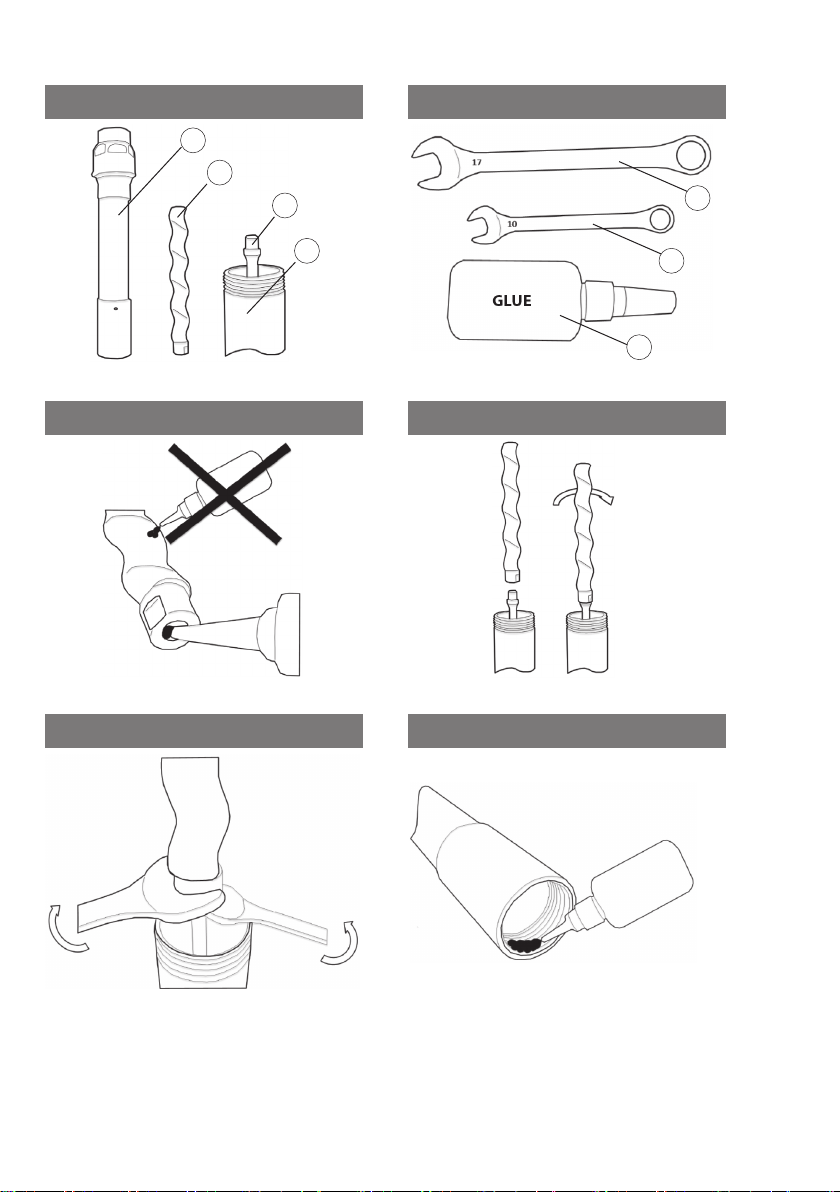 17

10

GLUE