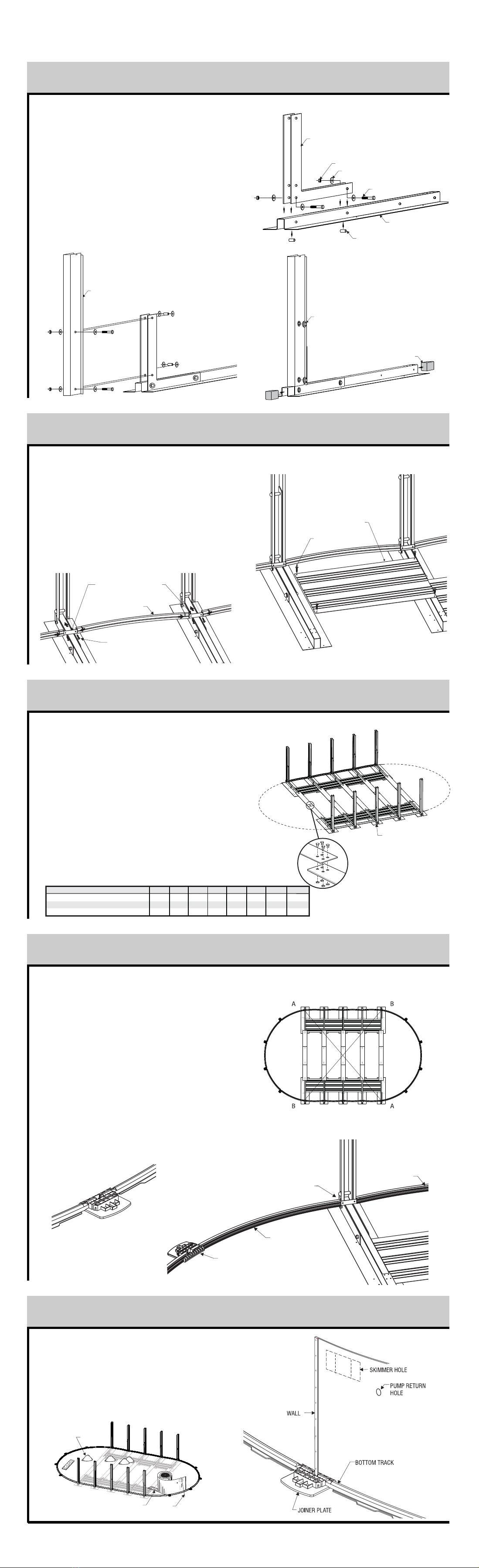 A

B

B

A

SKIMMER HOLE

PUMP RETURN HOLE

WALL

BOTTOM TRACK

JOINER PLATE