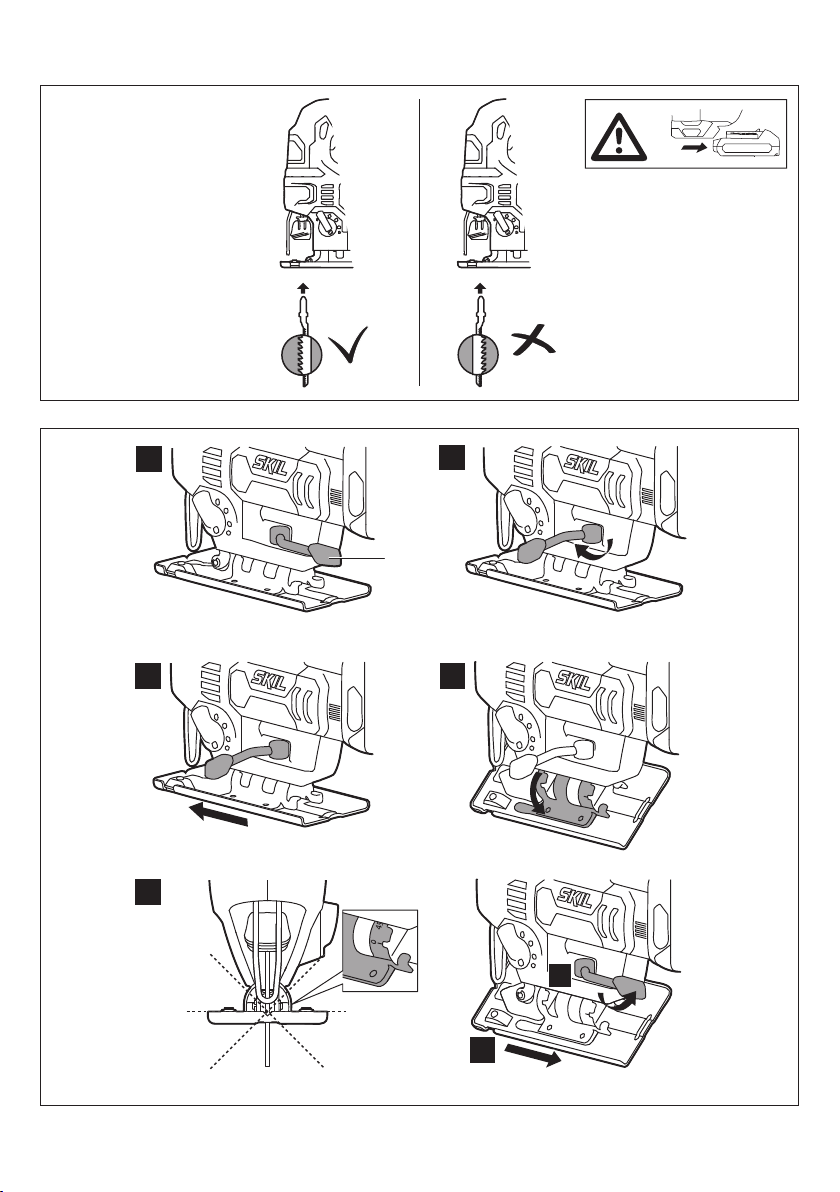 SKIL

SKIL

SKIL

SKIL

SKIL