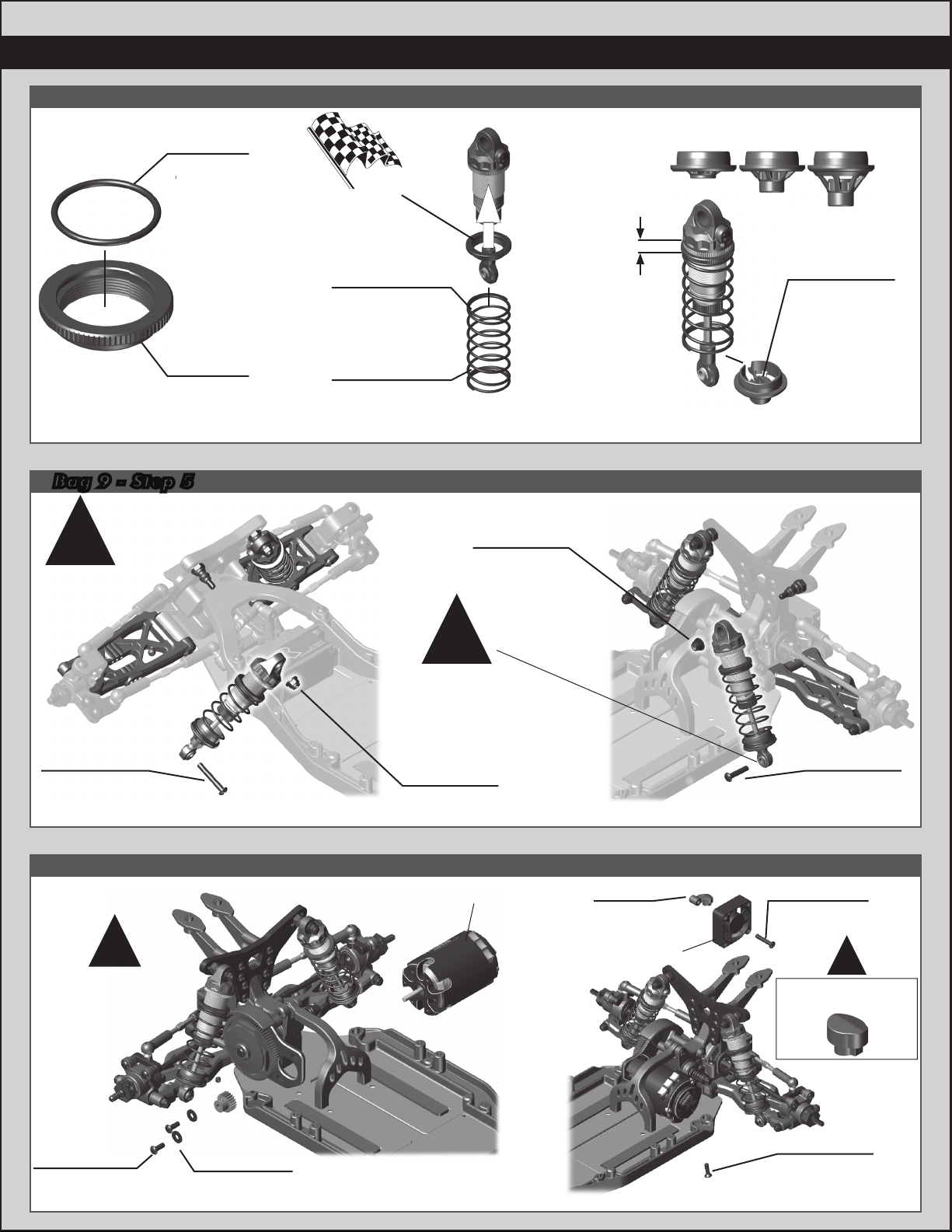 Bag 9 - Step 5