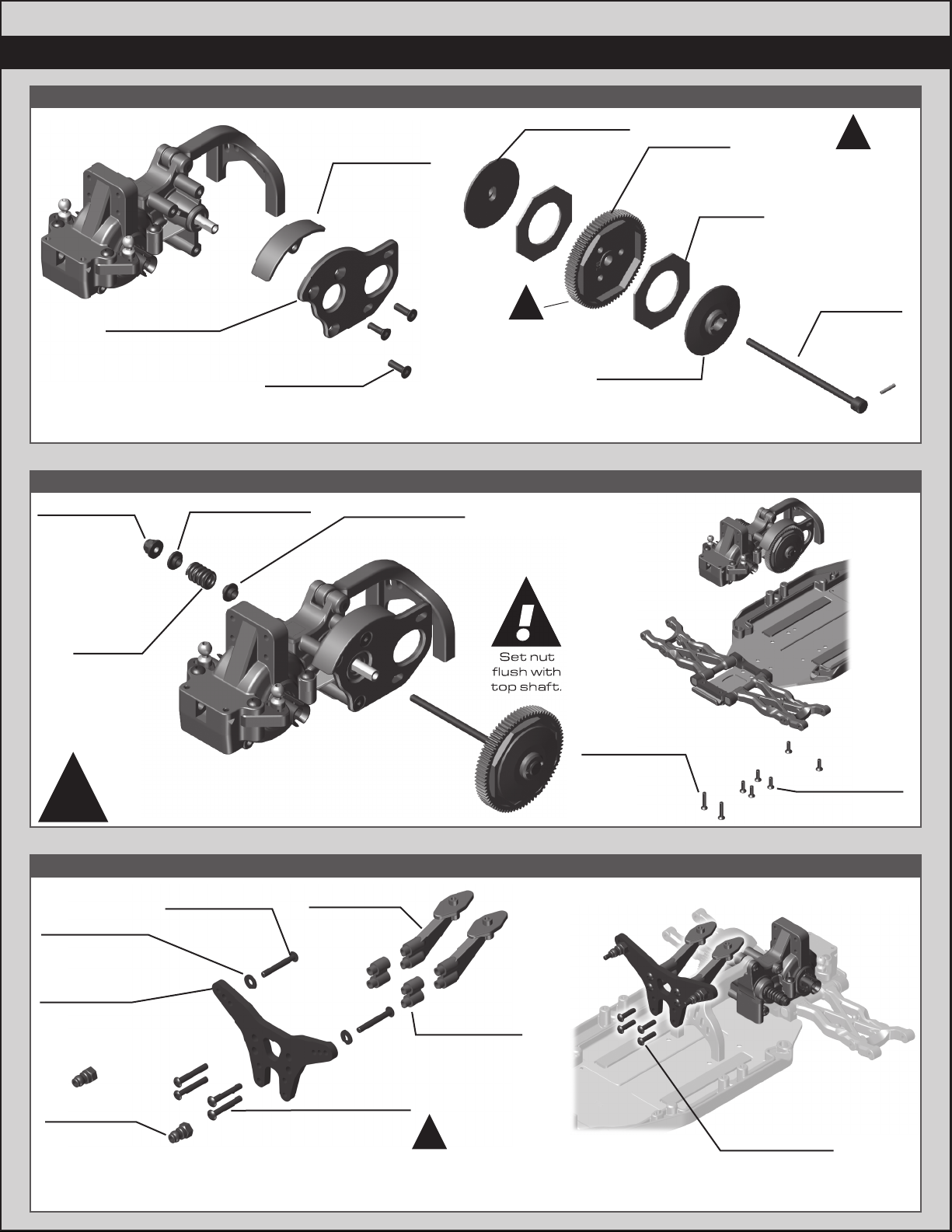 Set nut flush with top shaft.